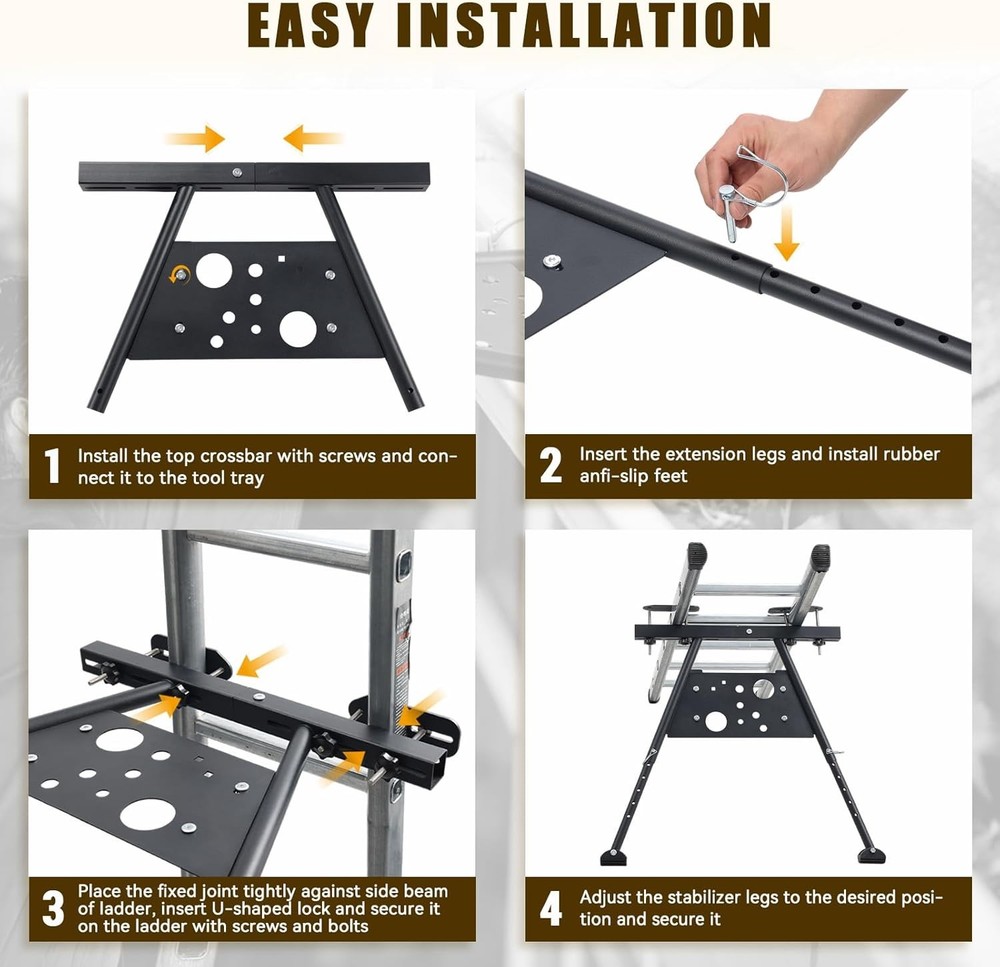 EASY INSTALLATION

1 Install the top crossbar with screws and connect it to the tool tray

2 Insert the extension legs and install rubber anfi-slip feet

3 Place the fixed joint tightly against side beam of ladder, insert U-shaped lock and secure it on the ladder with screws and bolts

4 Adjust the stabilizer legs to the desired position and secure it