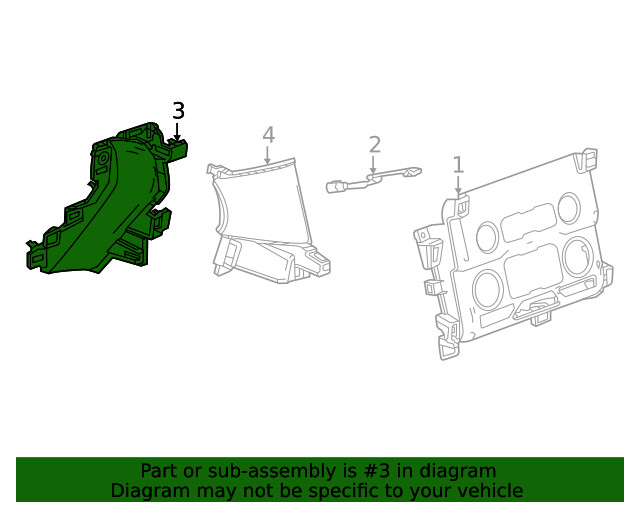 3
4
2
1

Part or sub-assembly is #3 in diagram
Diagram may not be specific to your vehicle