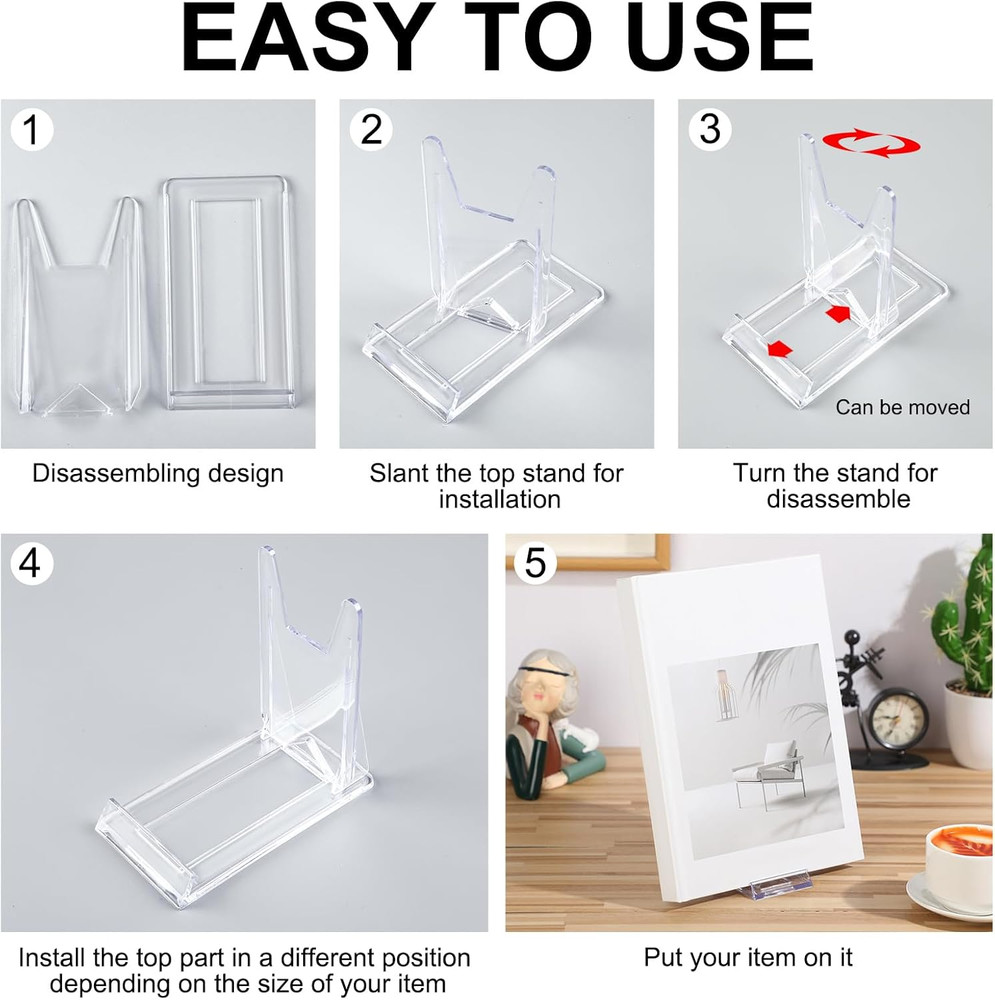 EASY TO USE

1

Disassembling design

2

Slant the top stand for installation

3

Can be moved

Turn the stand for disassemble

4

Install the top part in a different position depending on the size of your item

5

Put your item on it