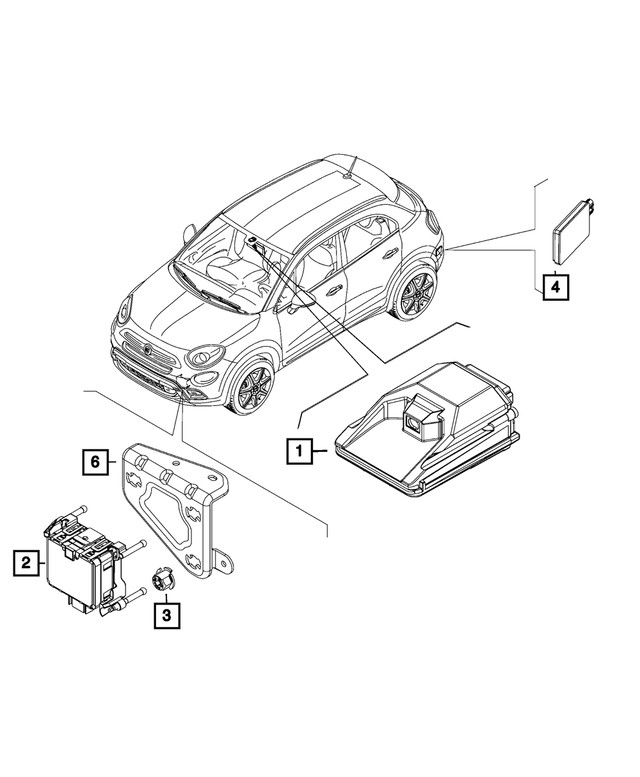 4
1
6
2
3