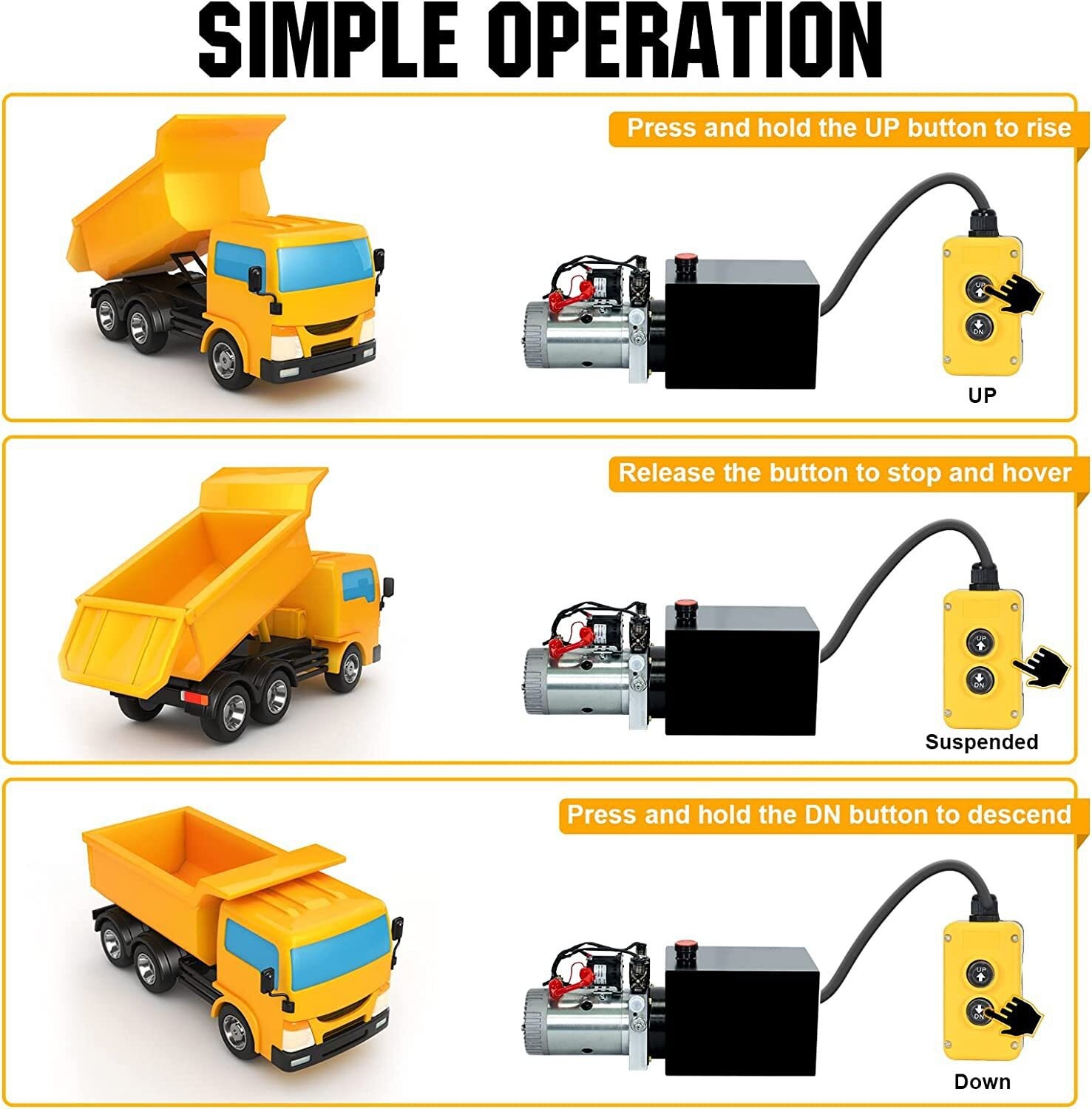 SIMPLE OPERATION

Press and hold the UP button to rise

UP

DN

UP

Release the button to stop and hover

UP

DN

Suspended

Press and hold the DN button to descend

UP

DN

Down