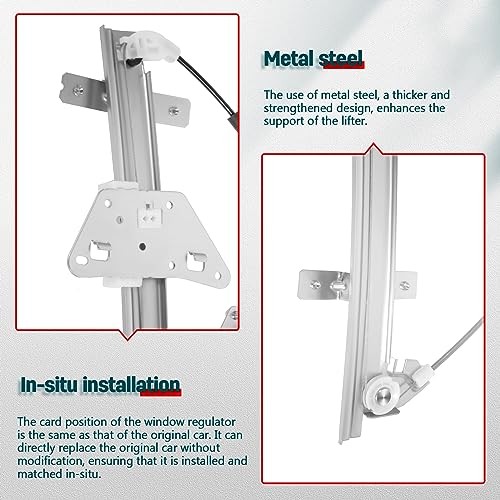 Metal steel

The use of metal steel, a thicker and strengthened design, enhances the support of the lifter.

In-situ installation

The card position of the window regulator is the same as that of the original car. It can directly replace the original car without modification, ensuring that it is installed and matched in-situ.