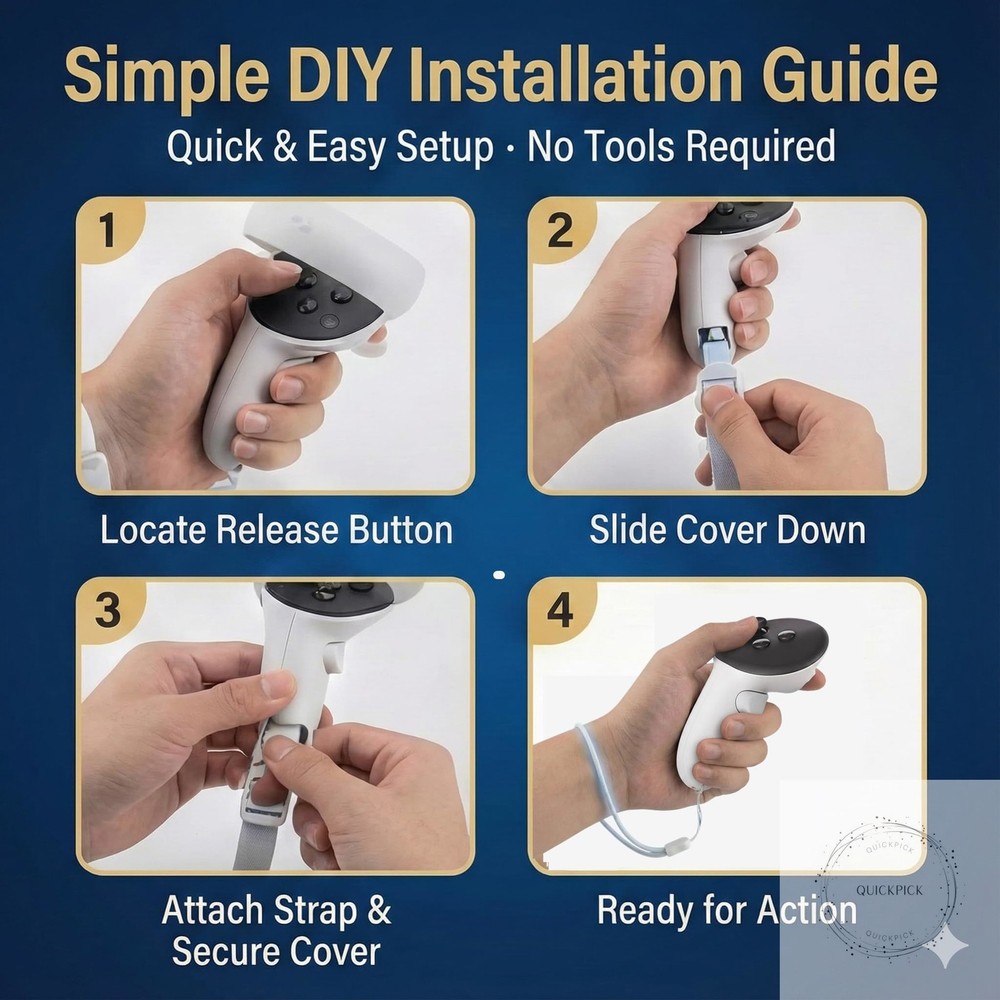 Simple DIY Installation Guide
Quick & Easy Setup · No Tools Required

1
Locate Release Button

2
Slide Cover Down

3
Attach Strap & Secure Cover

4
Ready for Action

QUICKPICK
QUICKPICK
QUICKPICK