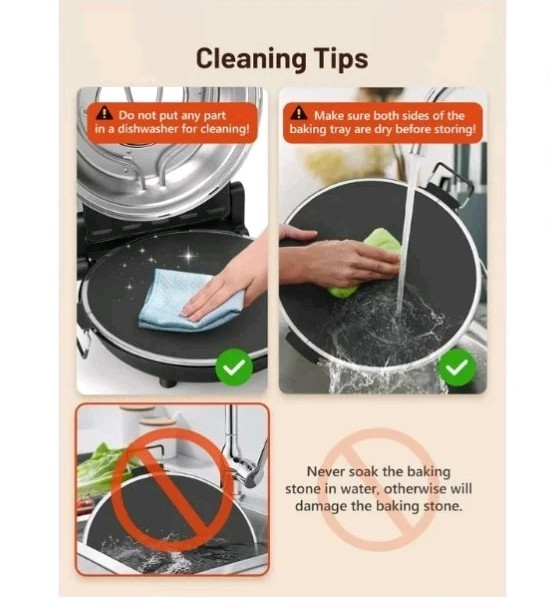 Cleaning Tips

Do not put any part in a dishwasher for cleaning!

Make sure both sides of the baking tray are dry before storing!

Never soak the baking stone in water, otherwise will damage the baking stone.