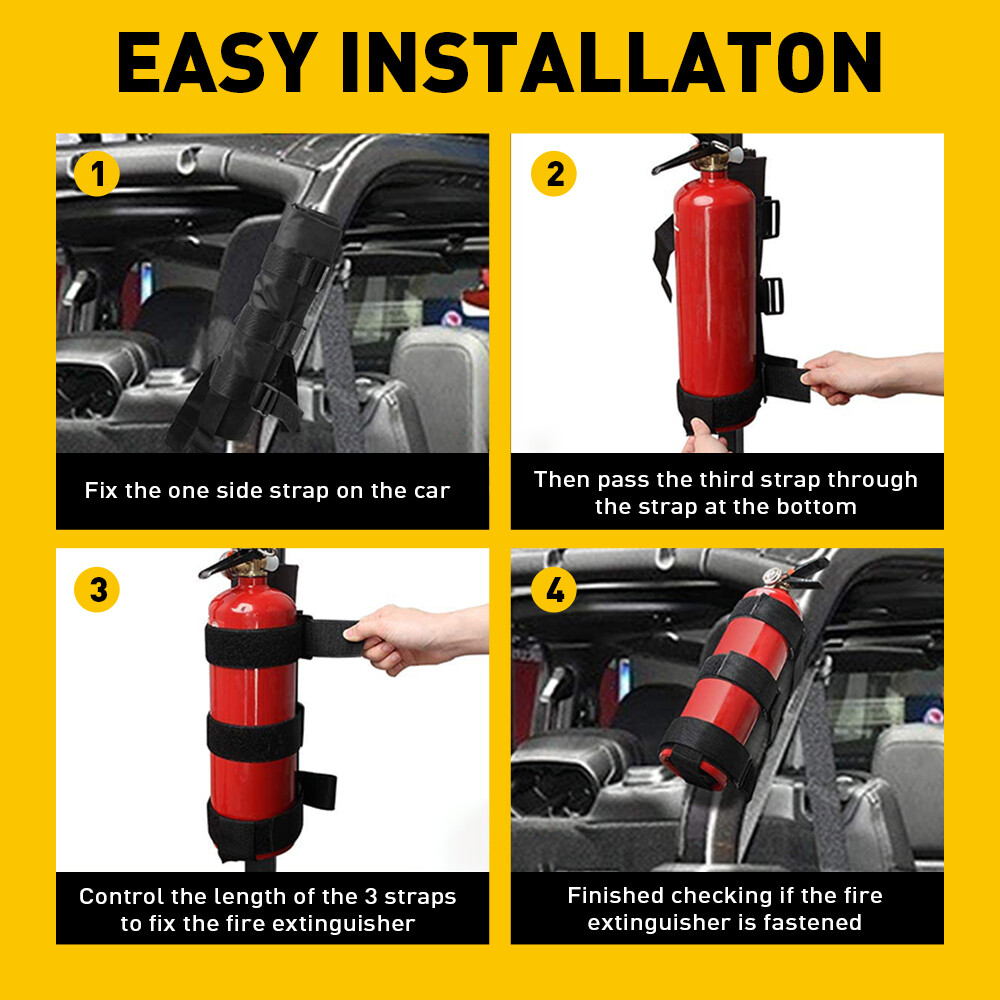 EASY INSTALLATON

1

Fix the one side strap on the car

2

Then pass the third strap through the strap at the bottom

3

Control the length of the 3 straps to fix the fire extinguisher

4

Finished checking if the fire extinguisher is fastened