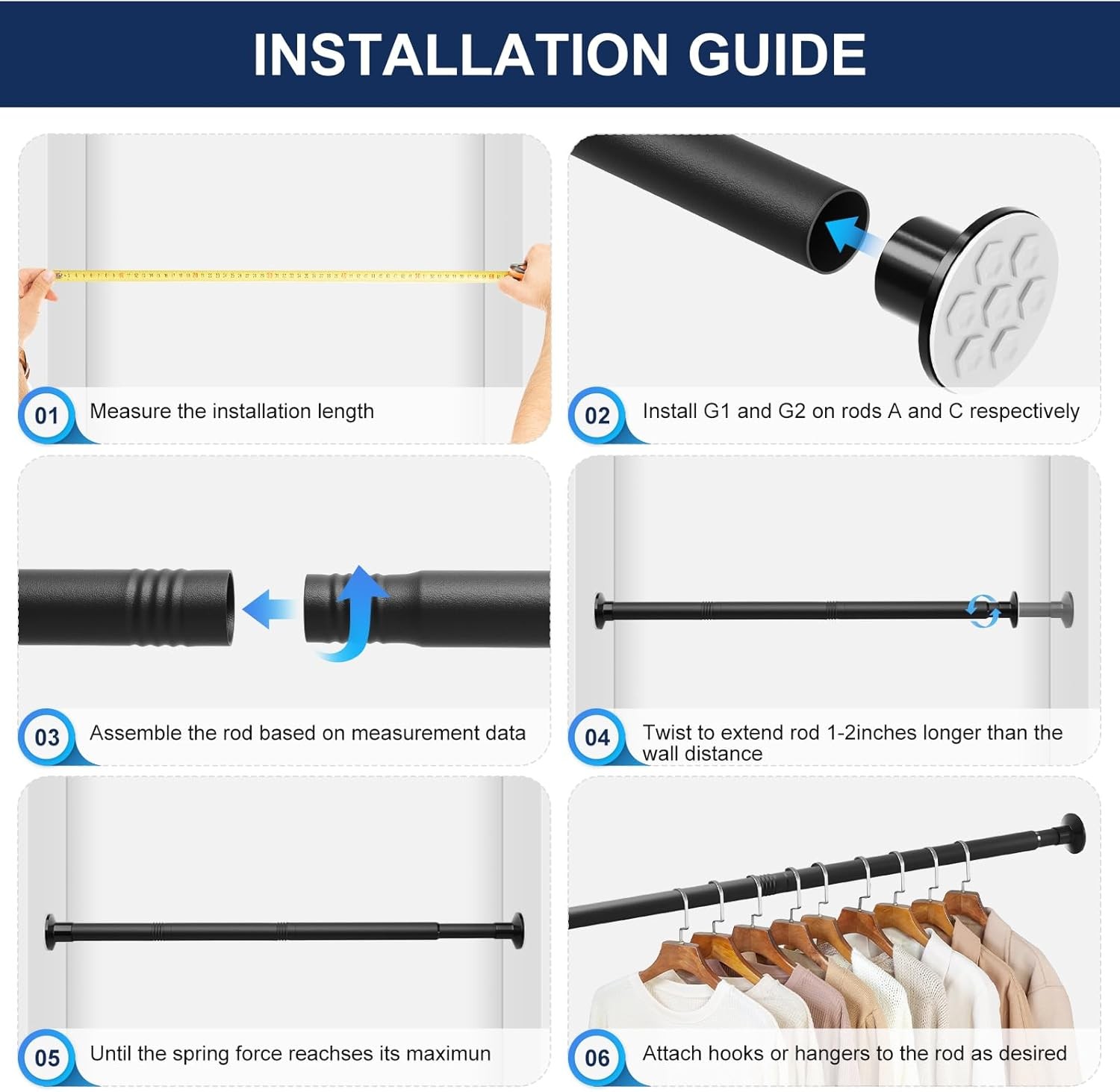 INSTALLATION GUIDE

01 Measure the installation length

02 Install G1 and G2 on rods A and C respectively

03 Assemble the rod based on measurement data

04 Twist to extend rod 1-2inches longer than the wall distance

05 Until the spring force reachses its maximun

06 Attach hooks or hangers to the rod as desired