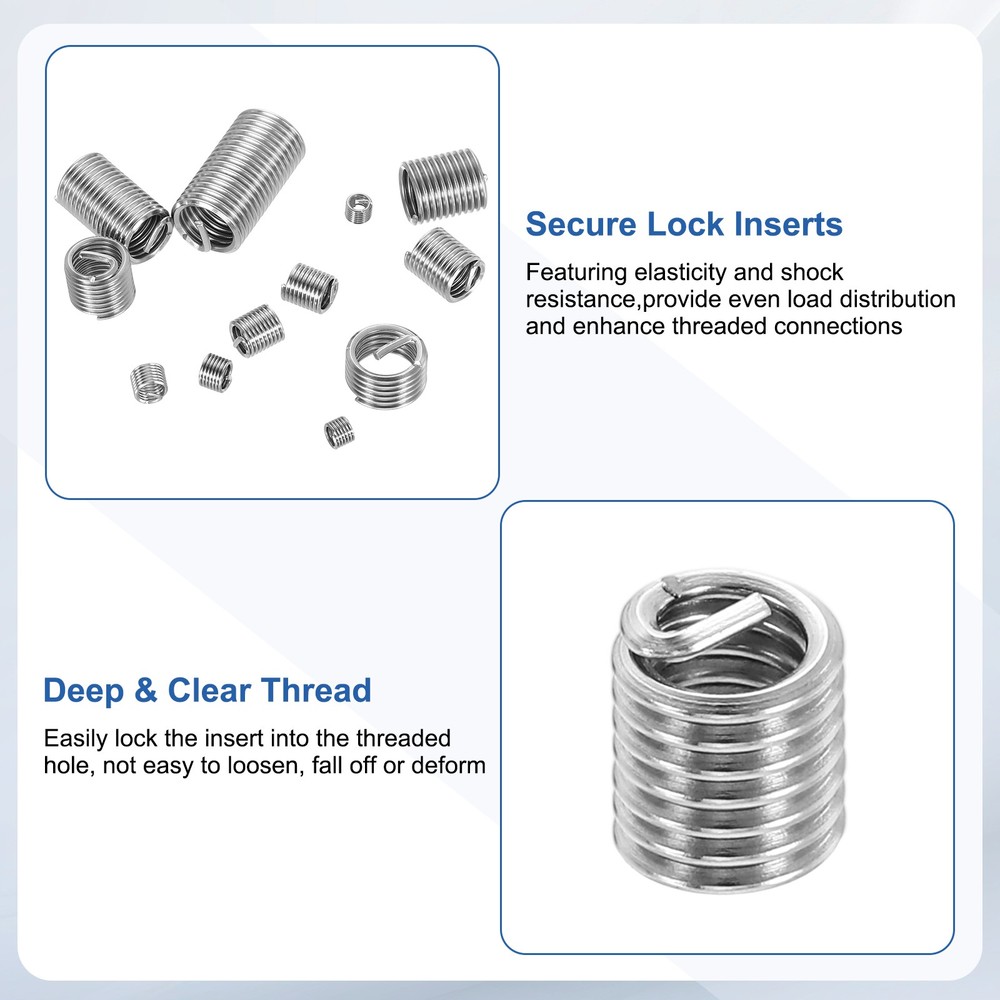 Secure Lock Inserts

Featuring elasticity and shock resistance,provide even load distribution and enhance threaded connections

Deep & Clear Thread

Easily lock the insert into the threaded hole, not easy to loosen, fall off or deform