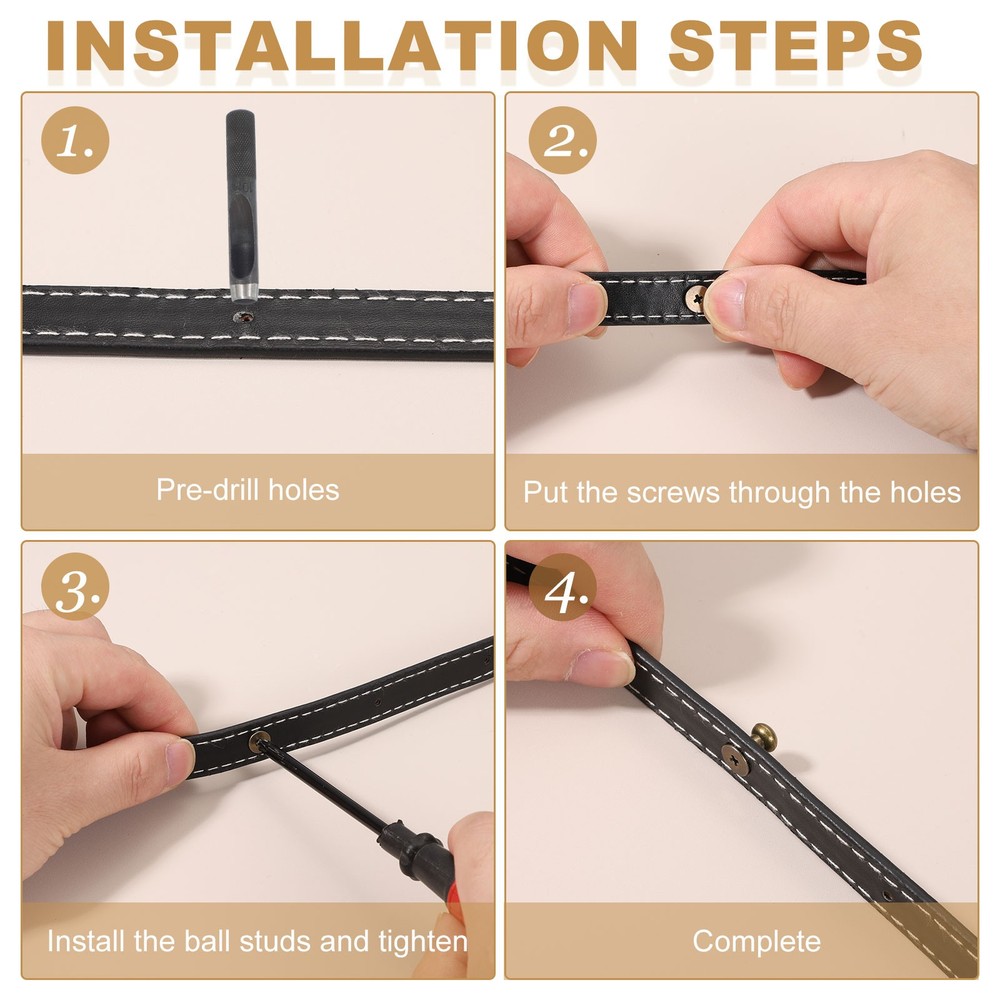 INSTALLATION STEPS

1.

Pre-drill holes

2.

Put the screws through the holes

3.

Install the ball studs and tighten

4.

Complete