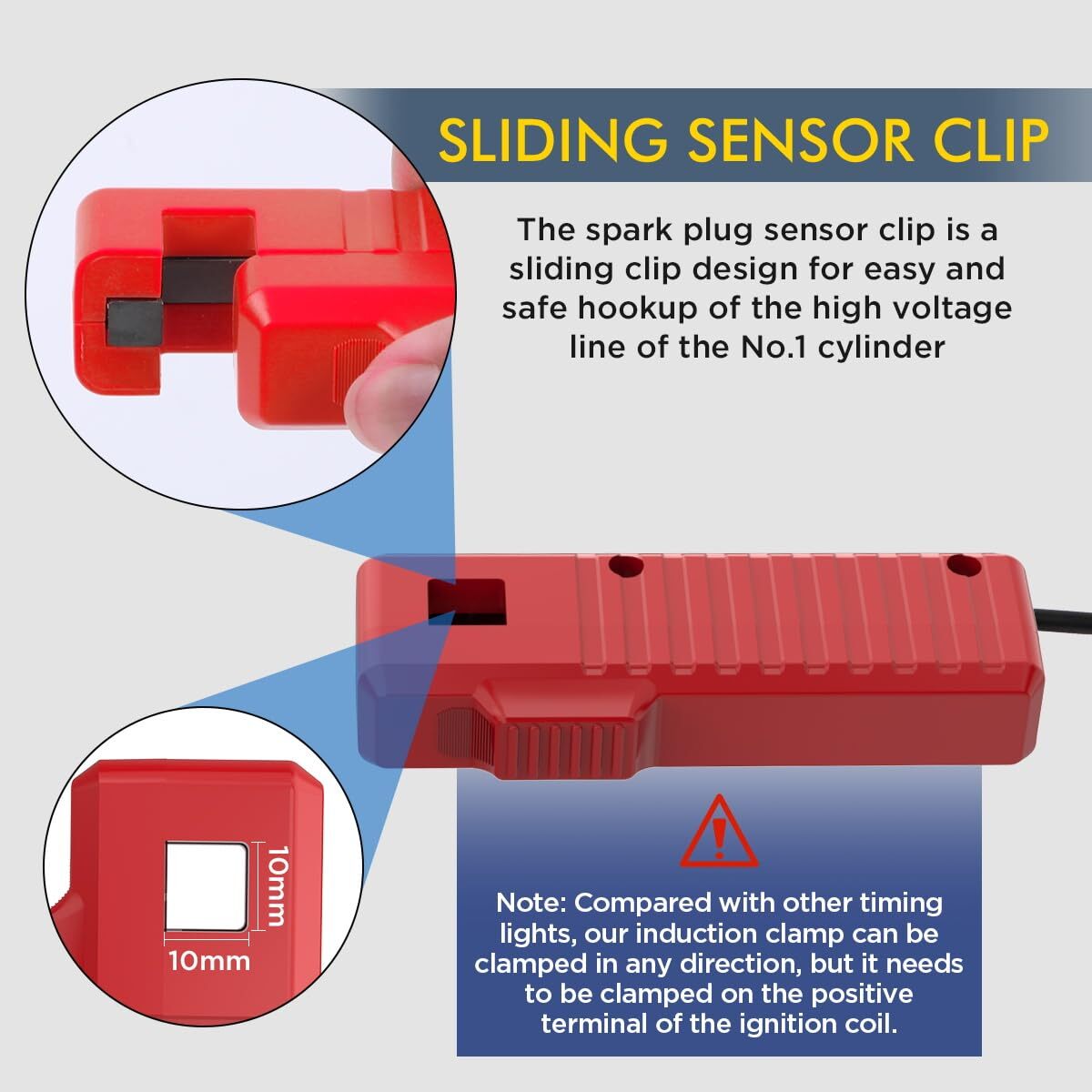 SLIDING SENSOR CLIP

The spark plug sensor clip is a sliding clip design for easy and safe hookup of the high voltage line of the No.1 cylinder

10mm

10mm

Note: Compared with other timing lights, our induction clamp can be clamped in any direction, but it needs to be clamped on the positive terminal of the ignition coil.