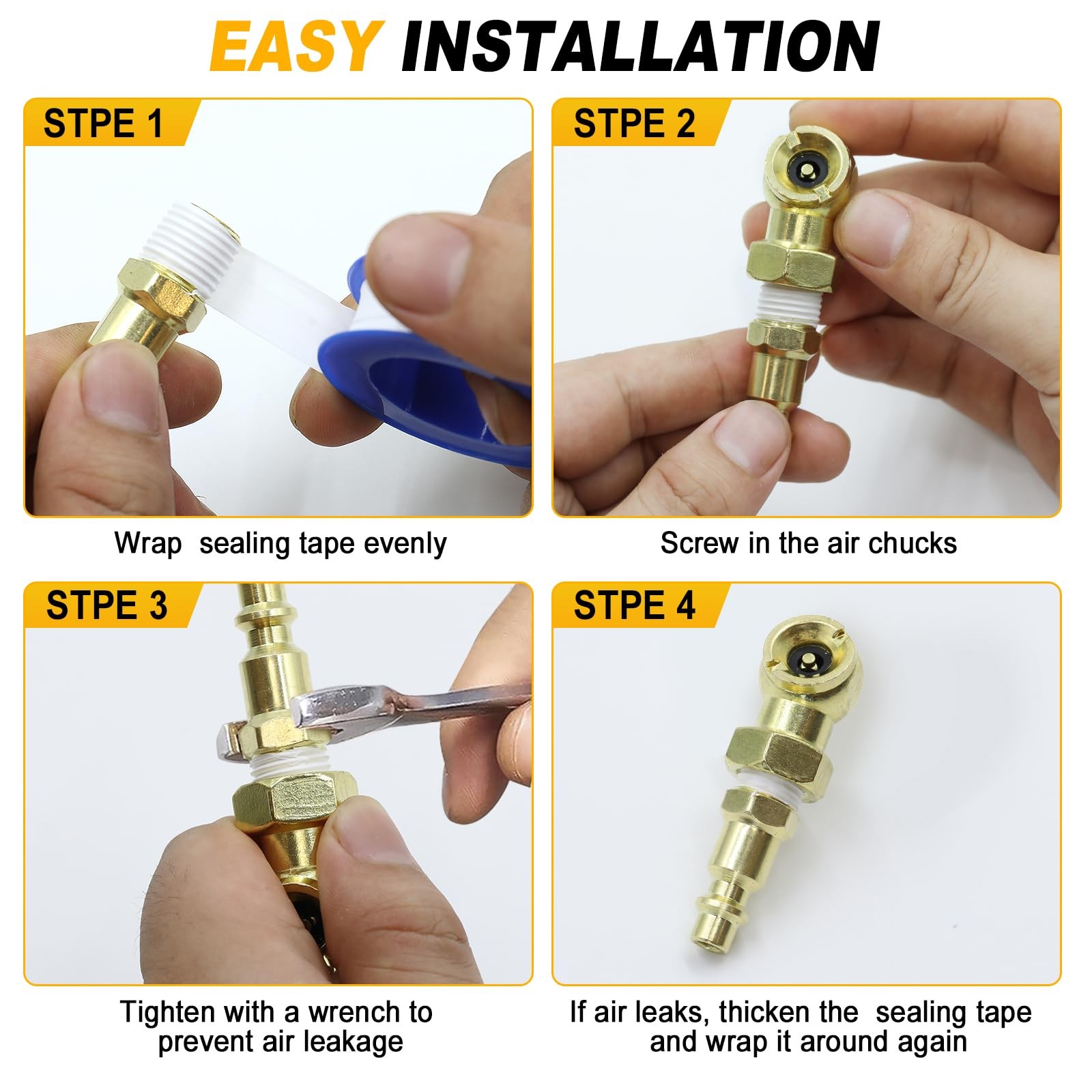 EASY INSTALLATION

STPE 1

Wrap sealing tape evenly

STPE 2

Screw in the air chucks

STPE 3

Tighten with a wrench to prevent air leakage

STPE 4

If air leaks, thicken the sealing tape and wrap it around again