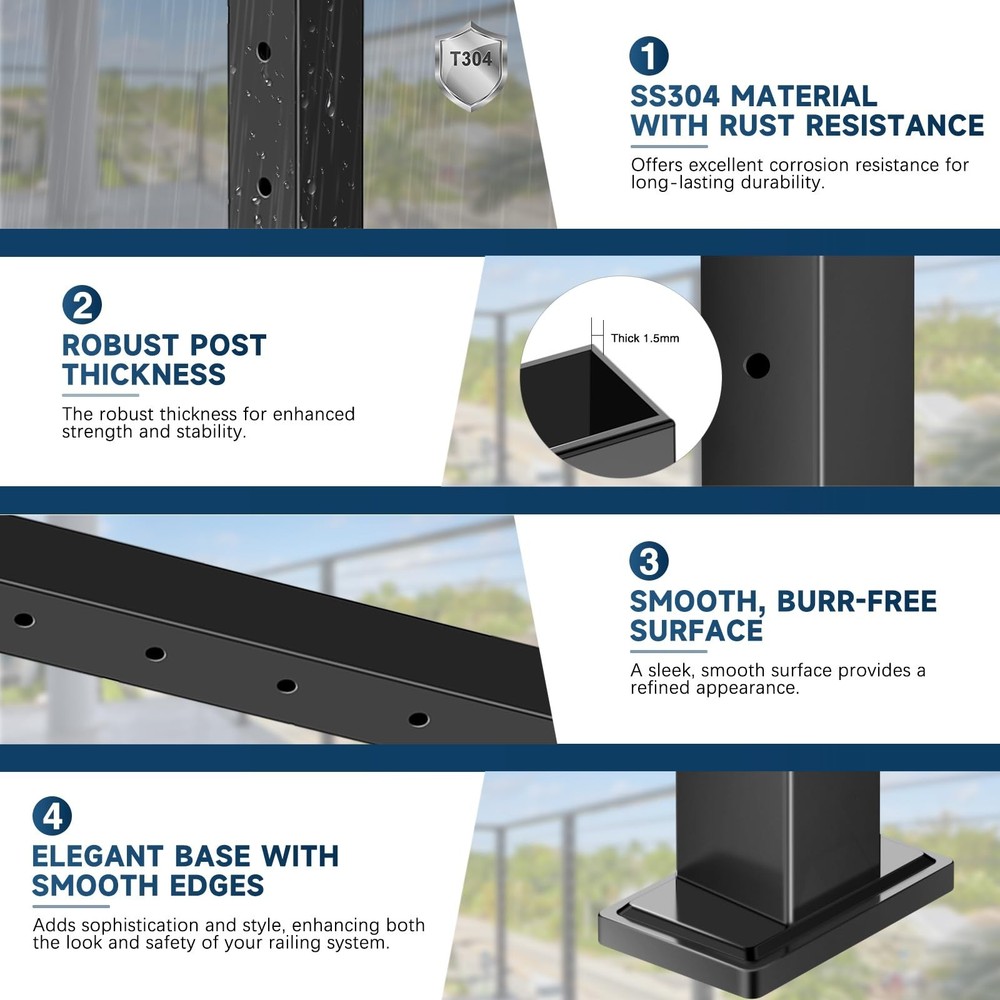 T304

1
SS304 MATERIAL WITH RUST RESISTANCE
Offers excellent corrosion resistance for long-lasting durability.

2
ROBUST POST THICKNESS
The robust thickness for enhanced strength and stability.

Thick 1.5mm

3
SMOOTH, BURR-FREE SURFACE
A sleek, smooth surface provides a refined appearance.

4
ELEGANT BASE WITH SMOOTH EDGES
Adds sophistication and style, enhancing both the look and safety of your railing system.