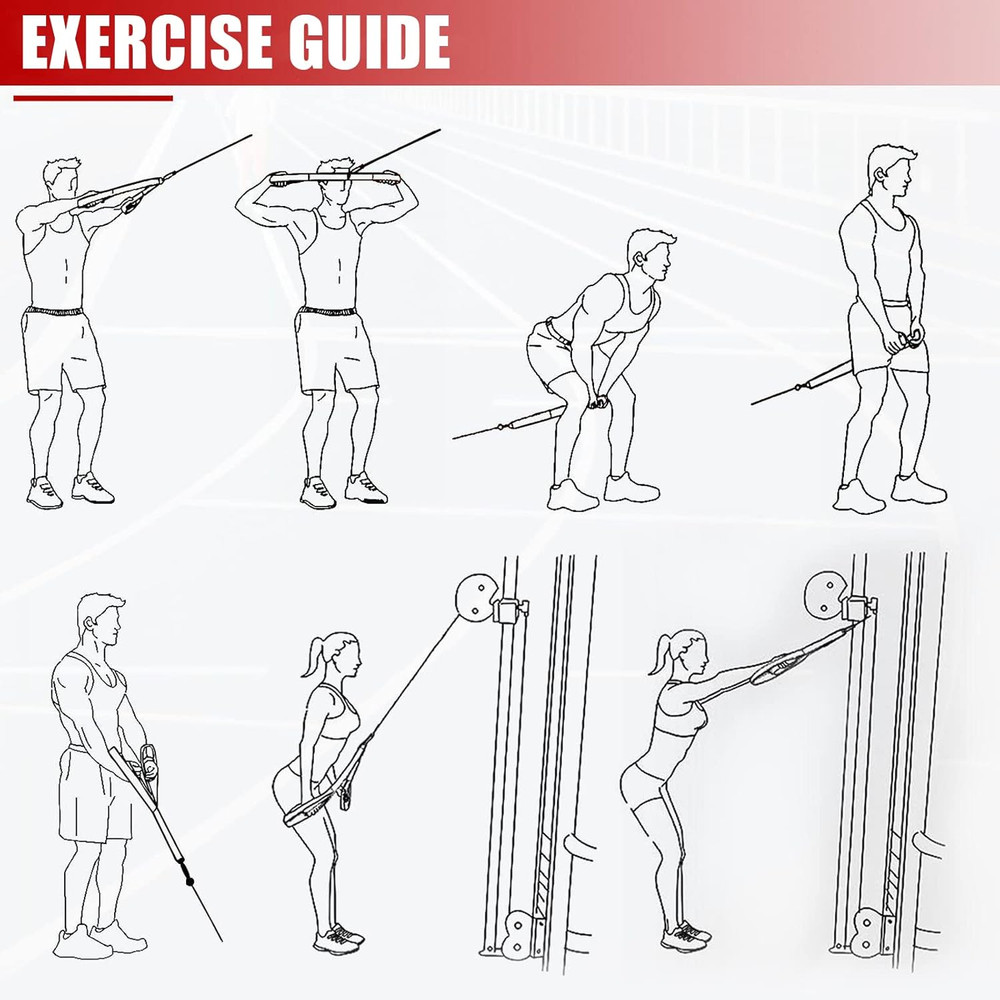 EXERCISE GUIDE