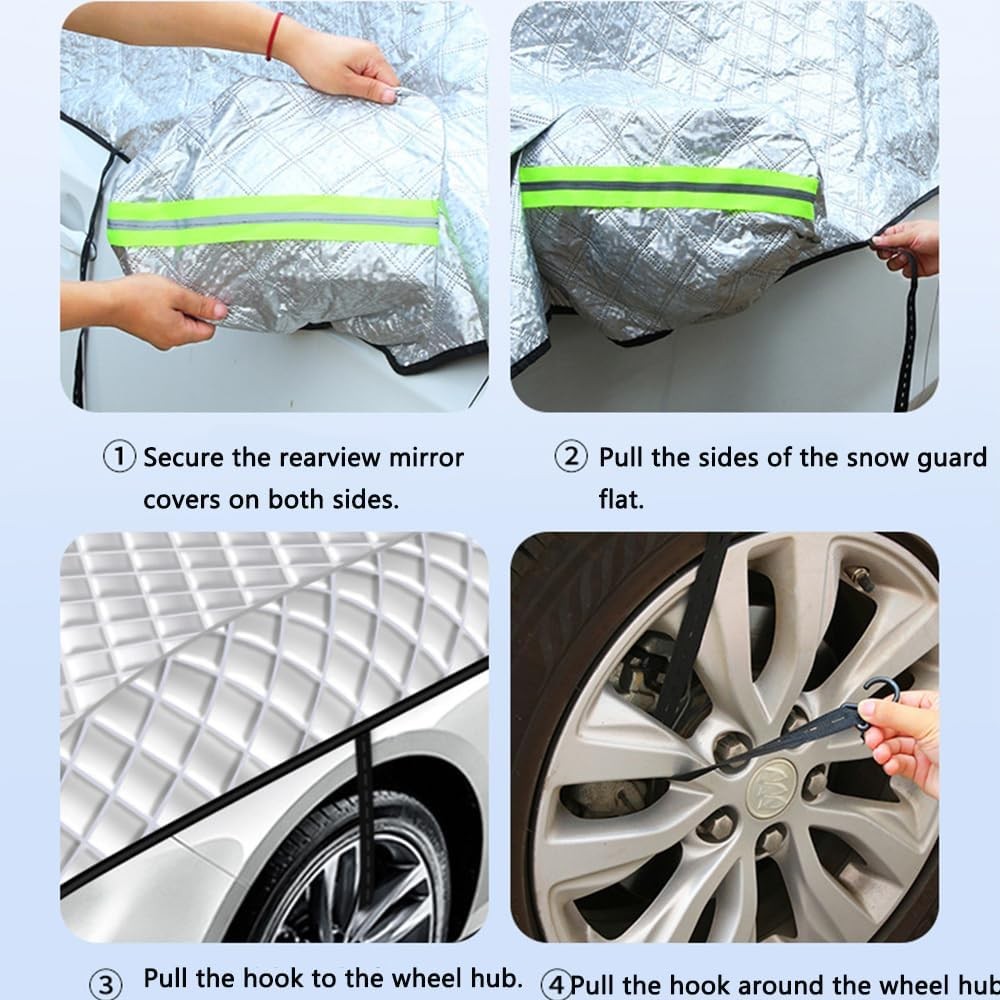 ① Secure the rearview mirror covers on both sides.

② Pull the sides of the snow guard flat.

③ Pull the hook to the wheel hub.

④ Pull the hook around the wheel hub