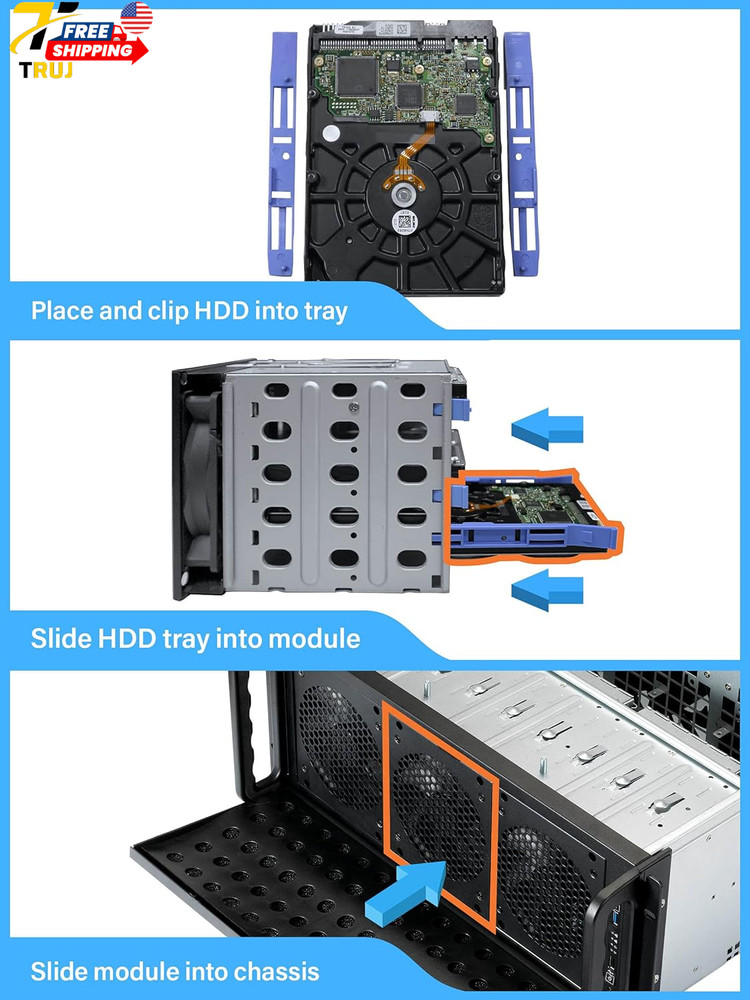 FREE SHIPPING
TRUJ

Place and clip HDD into tray

Slide HDD tray into module

Slide module into chassis