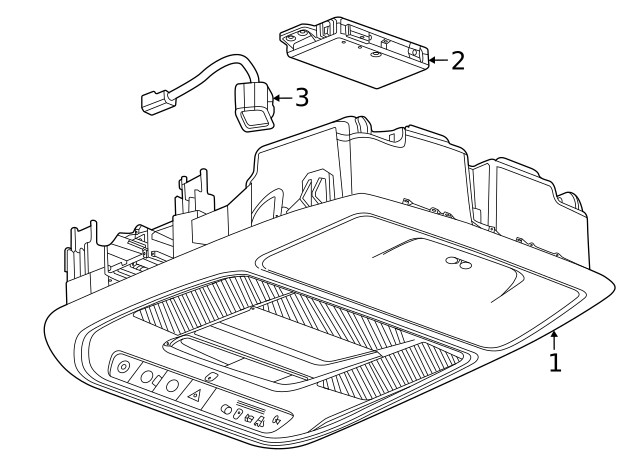 2
3
1