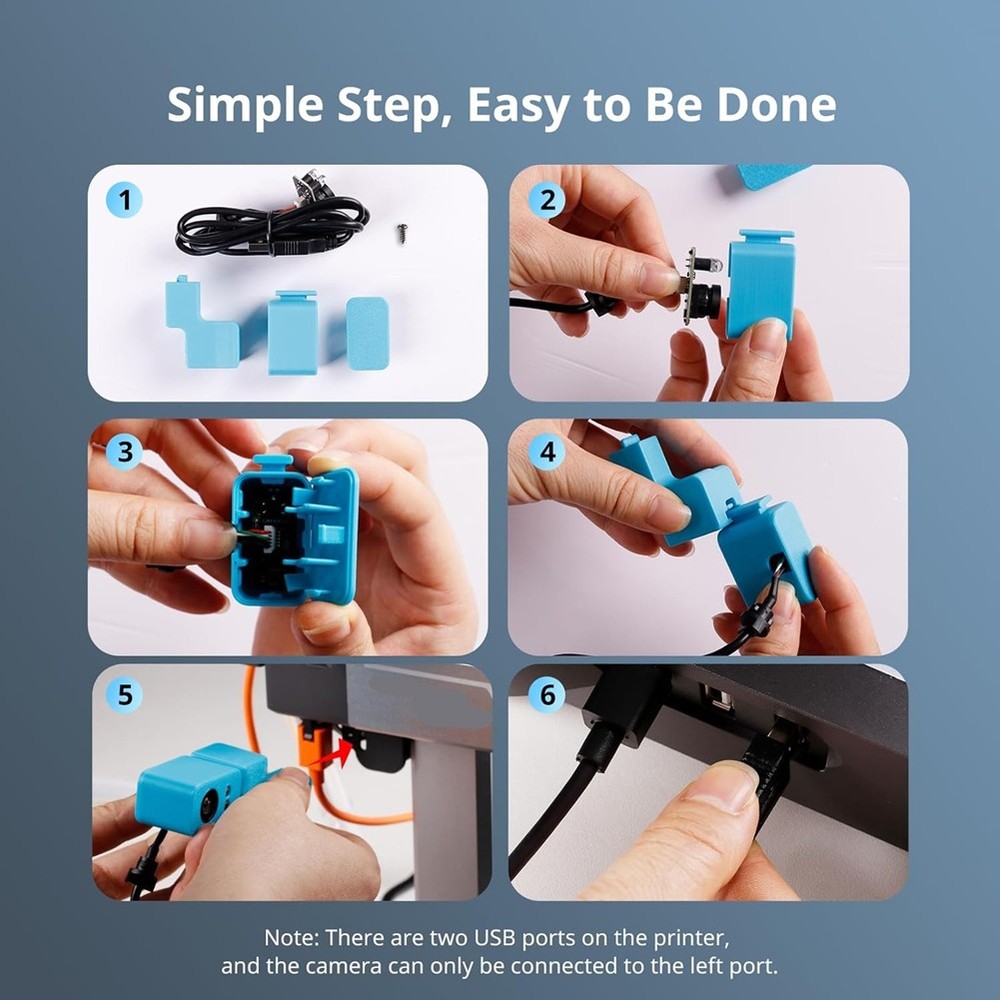 Simple Step, Easy to Be Done

1

2

3

4

5

6

Note: There are two USB ports on the printer, and the camera can only be connected to the left port.