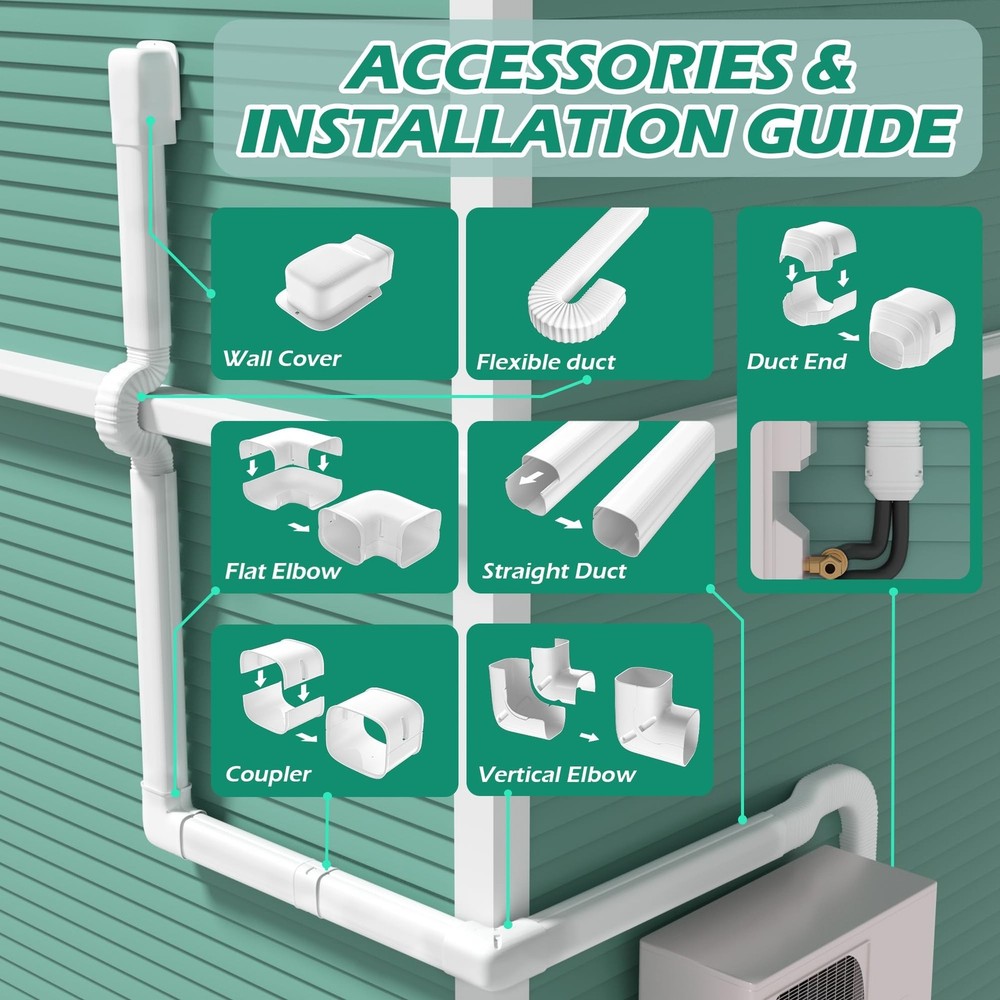 ACCESSORIES & INSTALLATION GUIDE

Wall Cover

Flexible duct

Duct End

Flat Elbow

Straight Duct

Coupler

Vertical Elbow