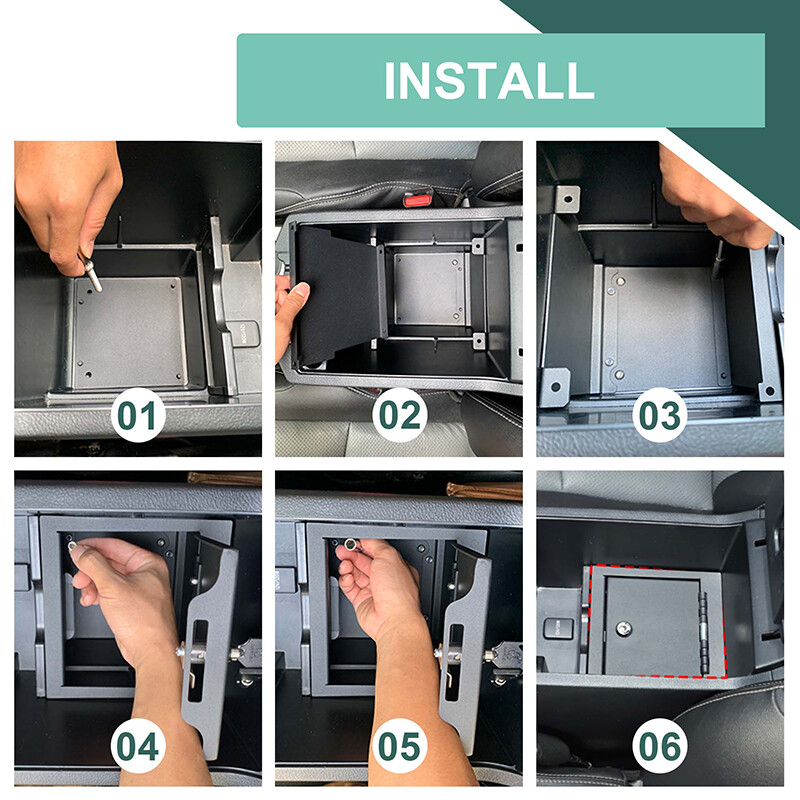 INSTALL

01

02

03

04

05

06