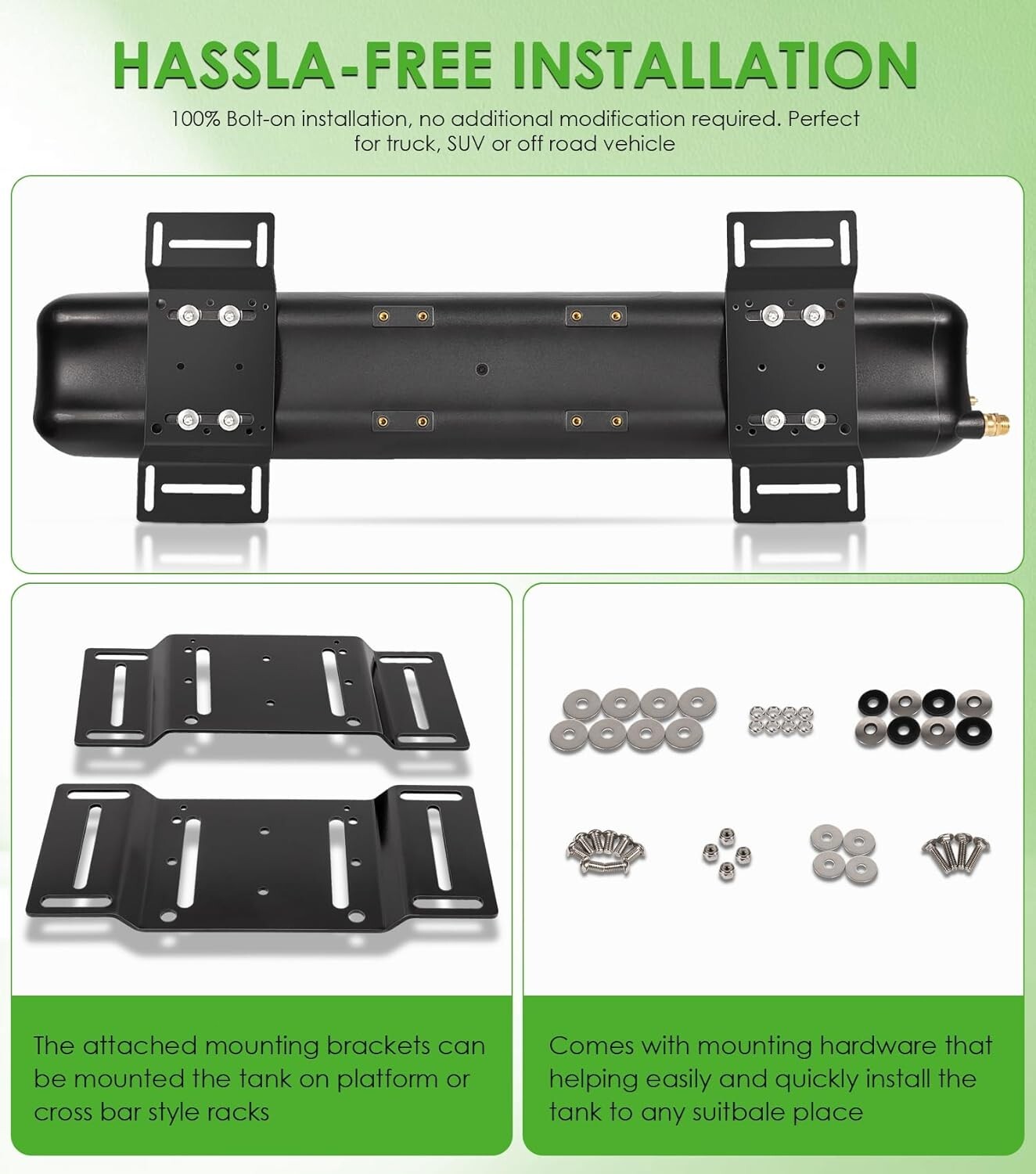 HASSLA-FREE INSTALLATION

100% Bolt-on installation, no additional modification required. Perfect for truck, SUV or off road vehicle

The attached mounting brackets can be mounted the tank on platform or cross bar style racks

Comes with mounting hardware that helping easily and quickly install the tank to any suitbale place