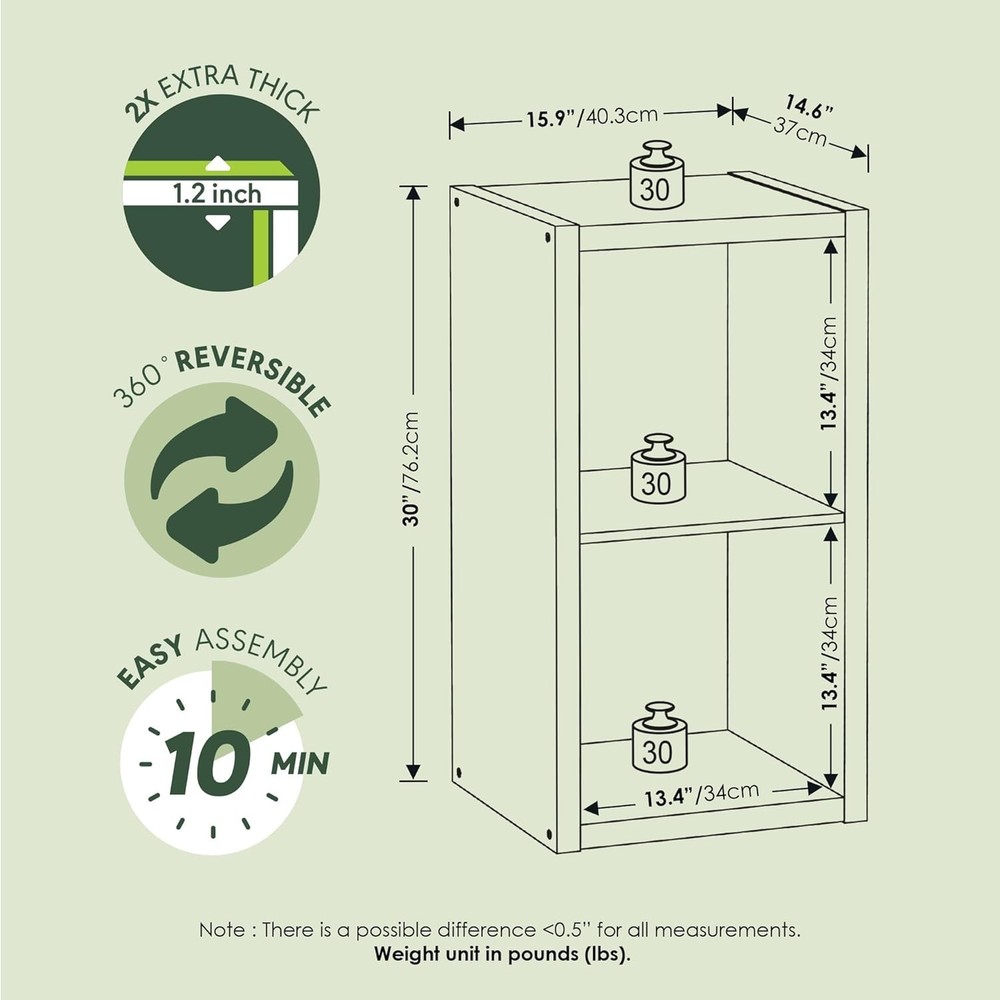 2X EXTRA THICK

1.2 inch

360° REVERSIBLE

EASY ASSEMBLY

10 MIN

15.9"/40.3cm

14.6"
37cm

30

30"/76.2cm

13.4"/34cm

30

13.4"/34cm

30

13.4"/34cm

Note : There is a possible difference <0.5" for all measurements.
Weight unit in pounds (lbs).