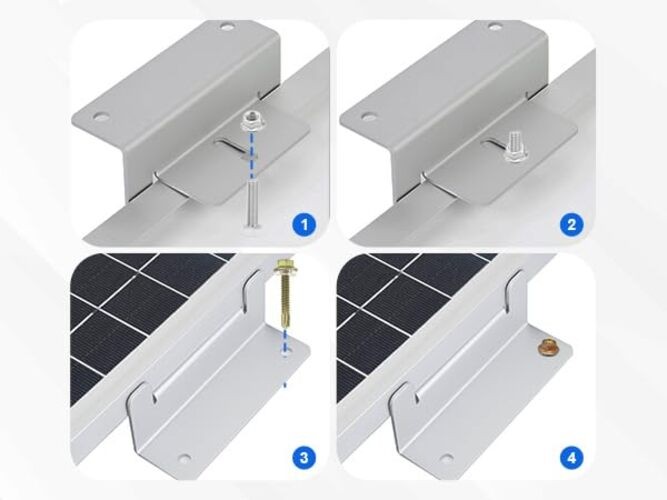 1

2

3

4