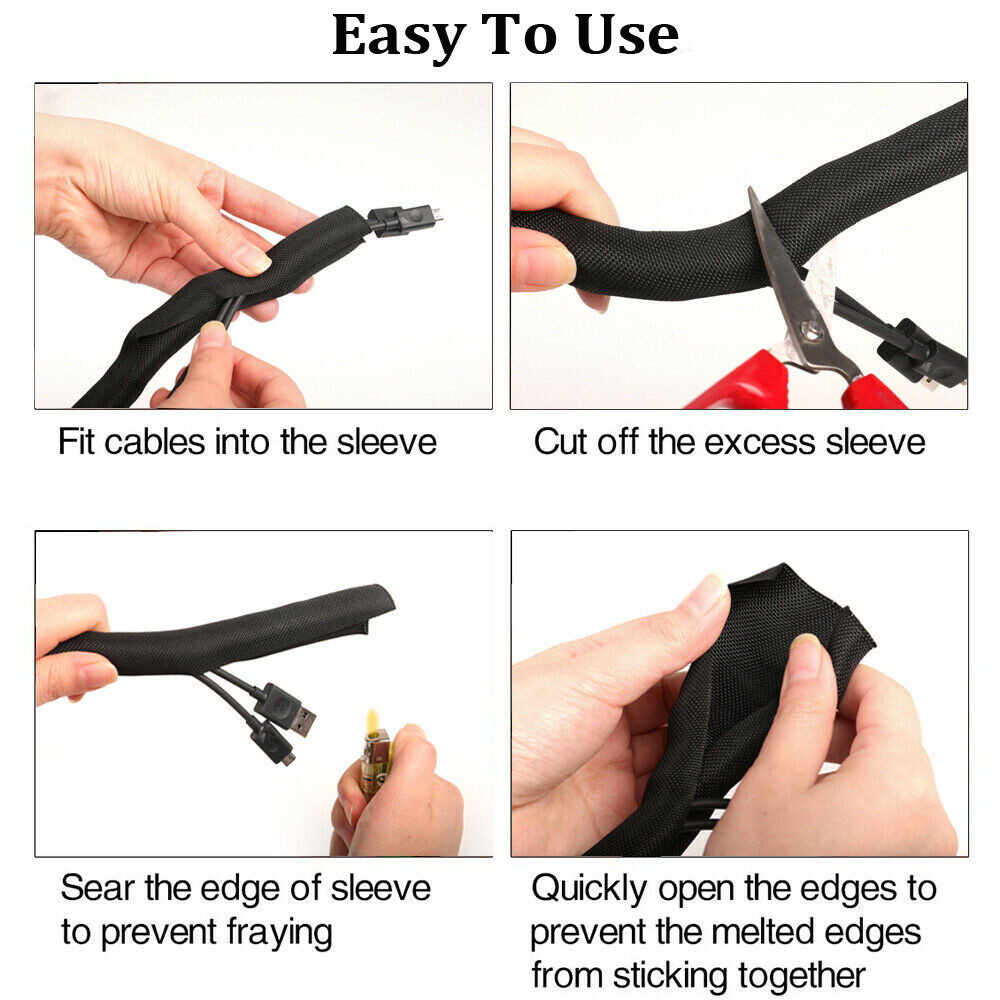 Easy To Use

Fit cables into the sleeve

Cut off the excess sleeve

Sear the edge of sleeve to prevent fraying

Quickly open the edges to prevent the melted edges from sticking together