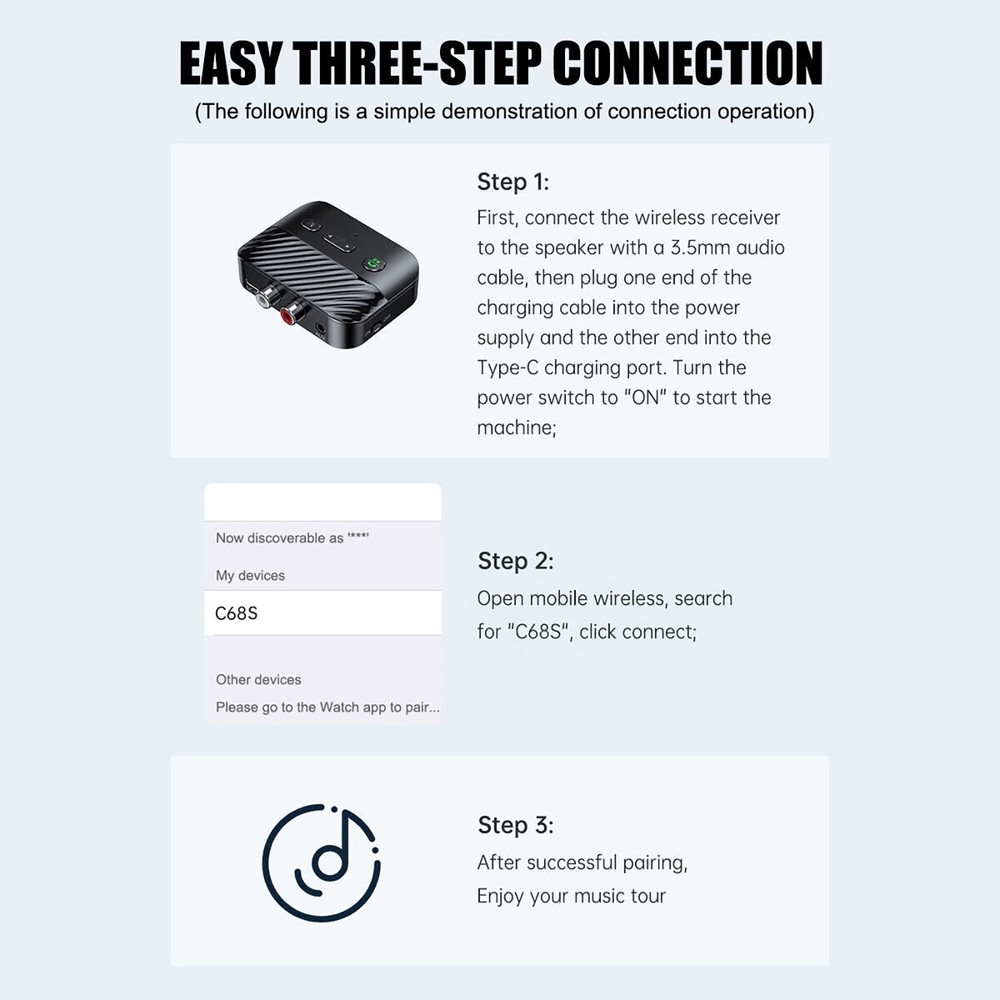 EASY THREE-STEP CONNECTION
(The following is a simple demonstration of connection operation)

Step 1:
First, connect the wireless receiver to the speaker with a 3.5mm audio cable, then plug one end of the charging cable into the power supply and the other end into the Type-C charging port. Turn the power switch to "ON" to start the machine;

Now discoverable as '***'
My devices
C68S
Other devices
Please go to the Watch app to pair...

Step 2:
Open mobile wireless, search for "C68S", click connect;

Step 3:
After successful pairing,
Enjoy your music tour