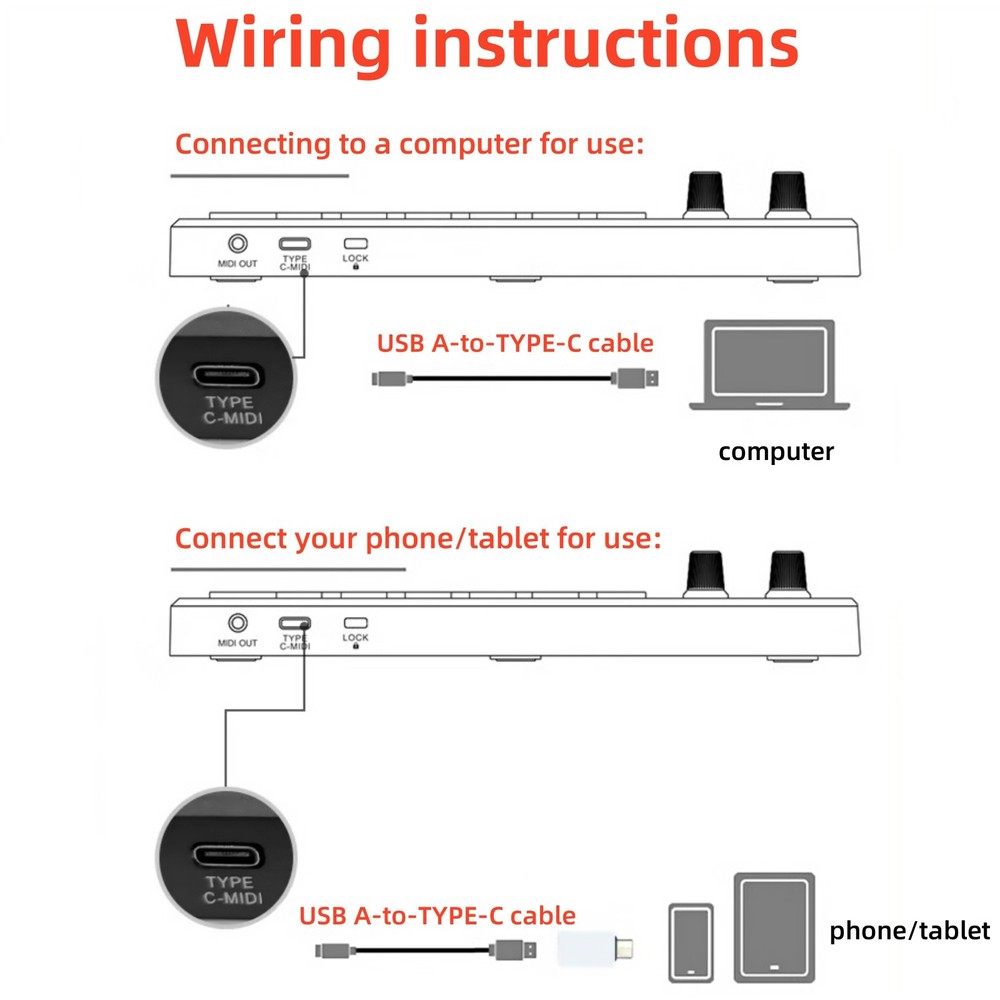 Wiring instructions

Connecting to a computer for use:

MIDI OUT
TYPE C-MIDI
LOCK

TYPE C-MIDI

USB A-to-TYPE-C cable

computer

Connect your phone/tablet for use:

MIDI OUT
TYPE C-MIDI
LOCK

TYPE C-MIDI

USB A-to-TYPE-C cable

phone/tablet