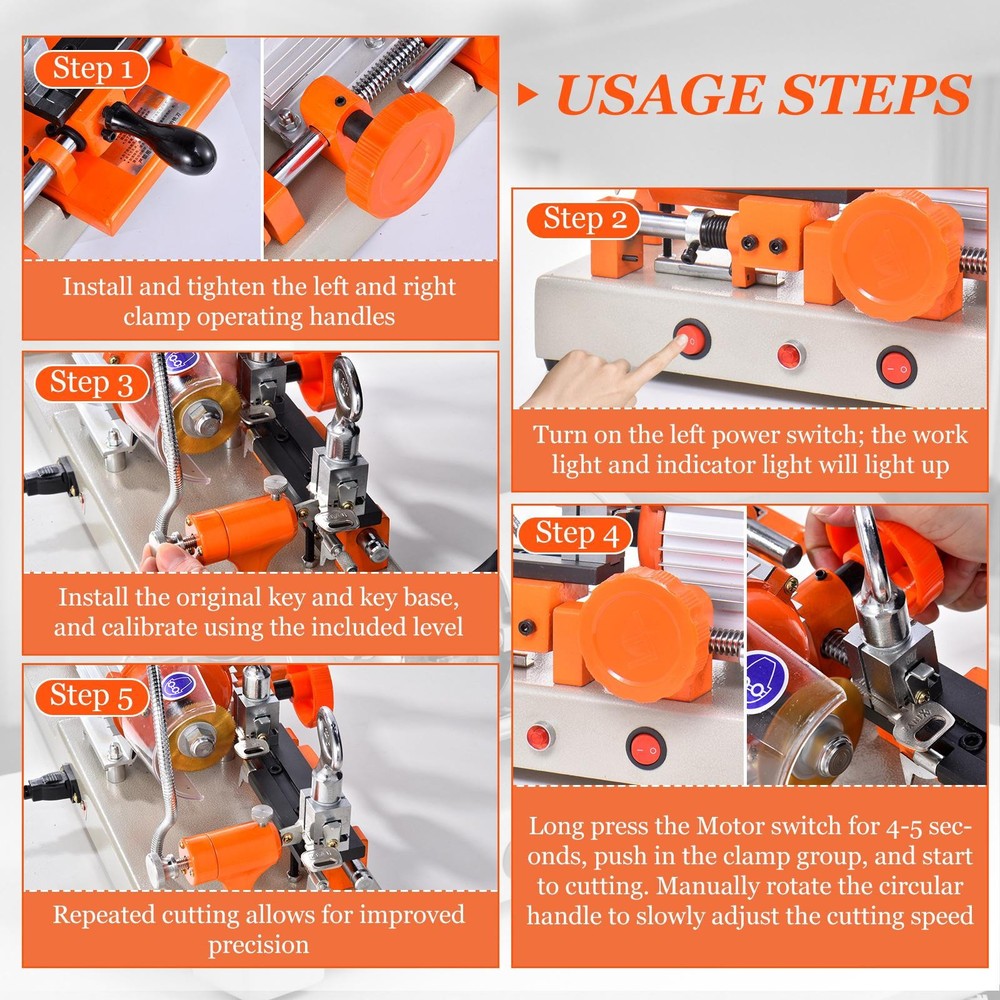 USAGE STEPS

Step 1

Install and tighten the left and right clamp operating handles

Step 2

Turn on the left power switch; the work light and indicator light will light up

Step 3

Install the original key and key base, and calibrate using the included level

Step 4

Long press the Motor switch for 4-5 seconds, push in the clamp group, and start to cutting. Manually rotate the circular handle to slowly adjust the cutting speed

Step 5

Repeated cutting allows for improved precision