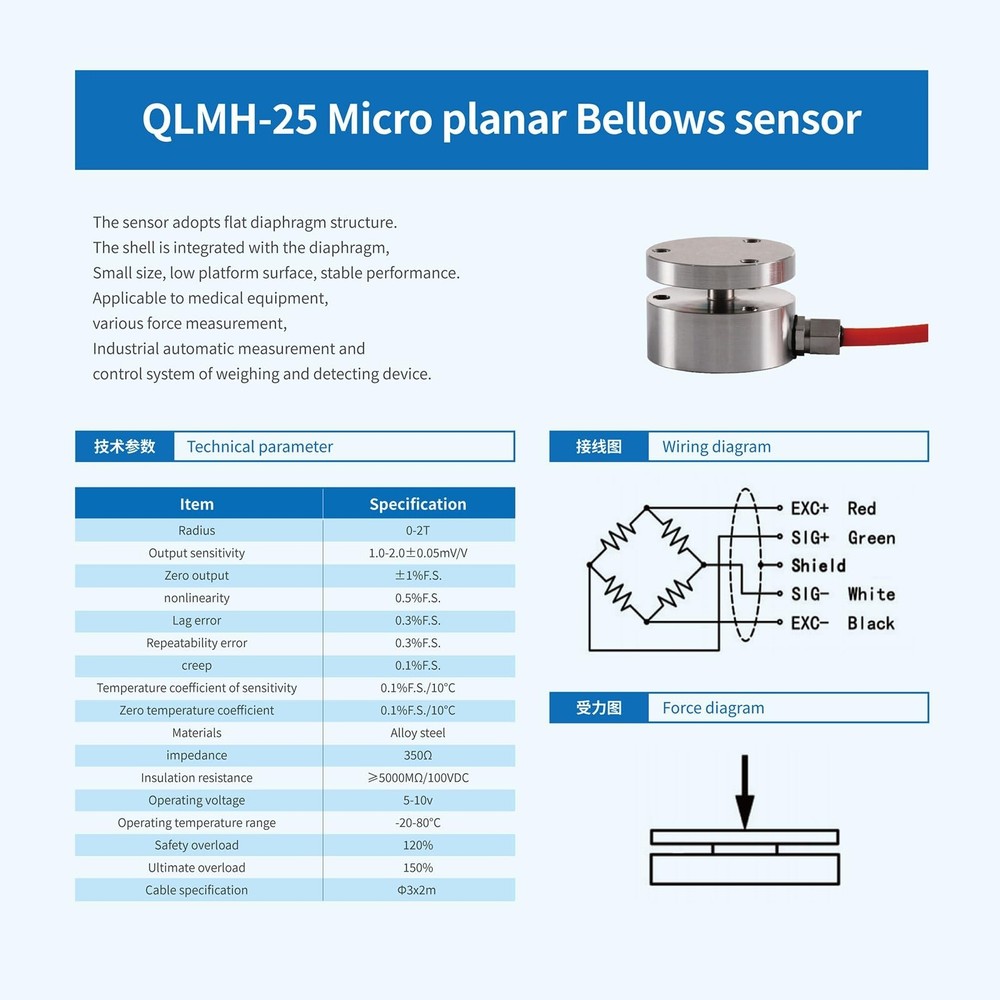 QLMH-25 Micro planar Bellows sensor

The sensor adopts flat diaphragm structure.
The shell is integrated with the diaphragm,
Small size, low platform surface, stable performance.
Applicable to medical equipment,
various force measurement,
Industrial automatic measurement and
control system of weighing and detecting device.

技术参数 Technical parameter

| Item | Specification |
|---|---|
| Radius | 0-2T |
| Output sensitivity | 1.0-2.0±0.05mV/V |
| Zero output | ±1%F.S. |
| nonlinearity | 0.5%F.S. |
| Lag error | 0.3%F.S. |
| Repeatability error | 0.3%F.S. |
| creep | 0.1%F.S. |
| Temperature coefficient of sensitivity | 0.1%F.S./10°C |
| Zero temperature coefficient | 0.1%F.S./10°C |
| Materials | Alloy steel |
| impedance | 350Ω |
| Insulation resistance | ≥5000MΩ/100VDC |
| Operating voltage | 5-10v |
| Operating temperature range | -20-80°C |
| Safety overload | 120% |
| Ultimate overload | 150% |
| Cable specification | Φ3x2m |

接线图 Wiring diagram

EXC+ Red
SIG+ Green
Shield
SIG- White
EXC- Black

受力图 Force diagram