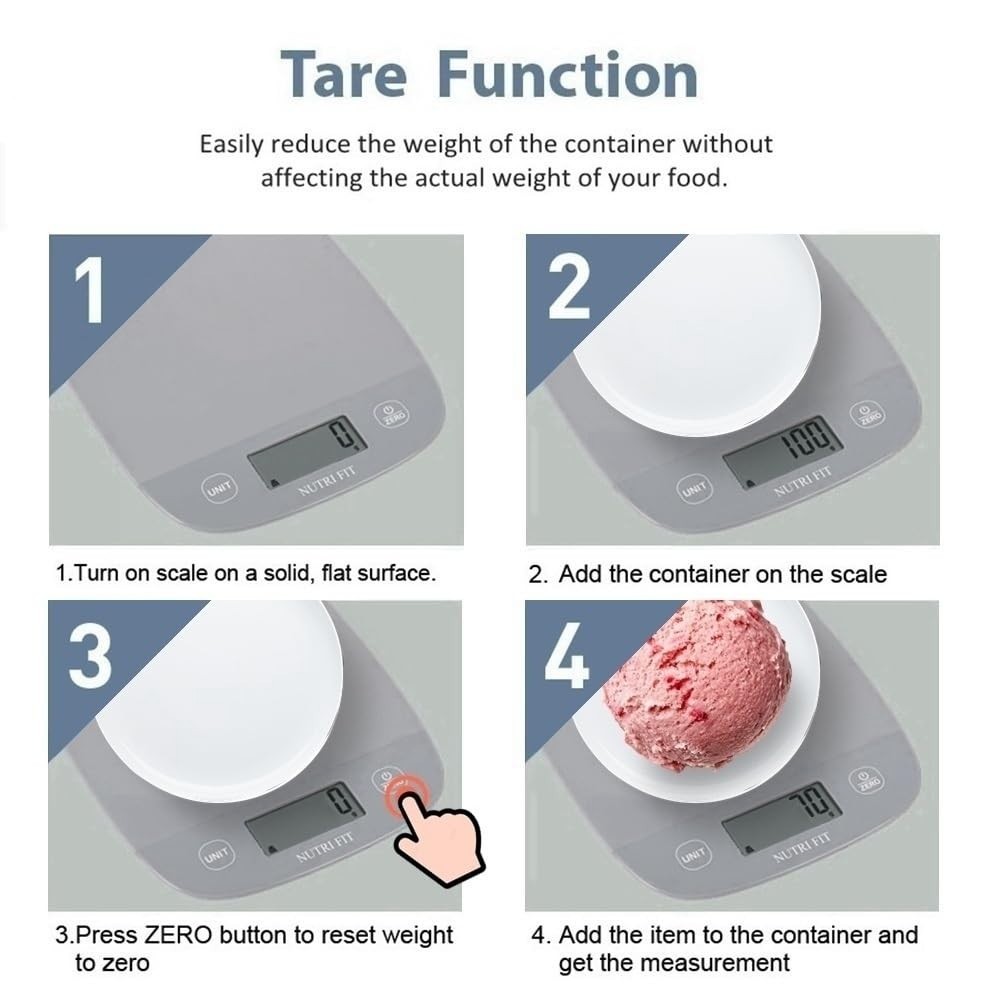 Tare Function

Easily reduce the weight of the container without affecting the actual weight of your food.

1

ZERO

0

UNIT

NUTRI FIT

1.Turn on scale on a solid, flat surface.

2

ZERO

100

UNIT

NUTRI FIT

2. Add the container on the scale

3

0

UNIT

NUTRI FIT

3.Press ZERO button to reset weight to zero

4

ZERO

70

UNIT

NUTRI FIT

4. Add the item to the container and get the measurement