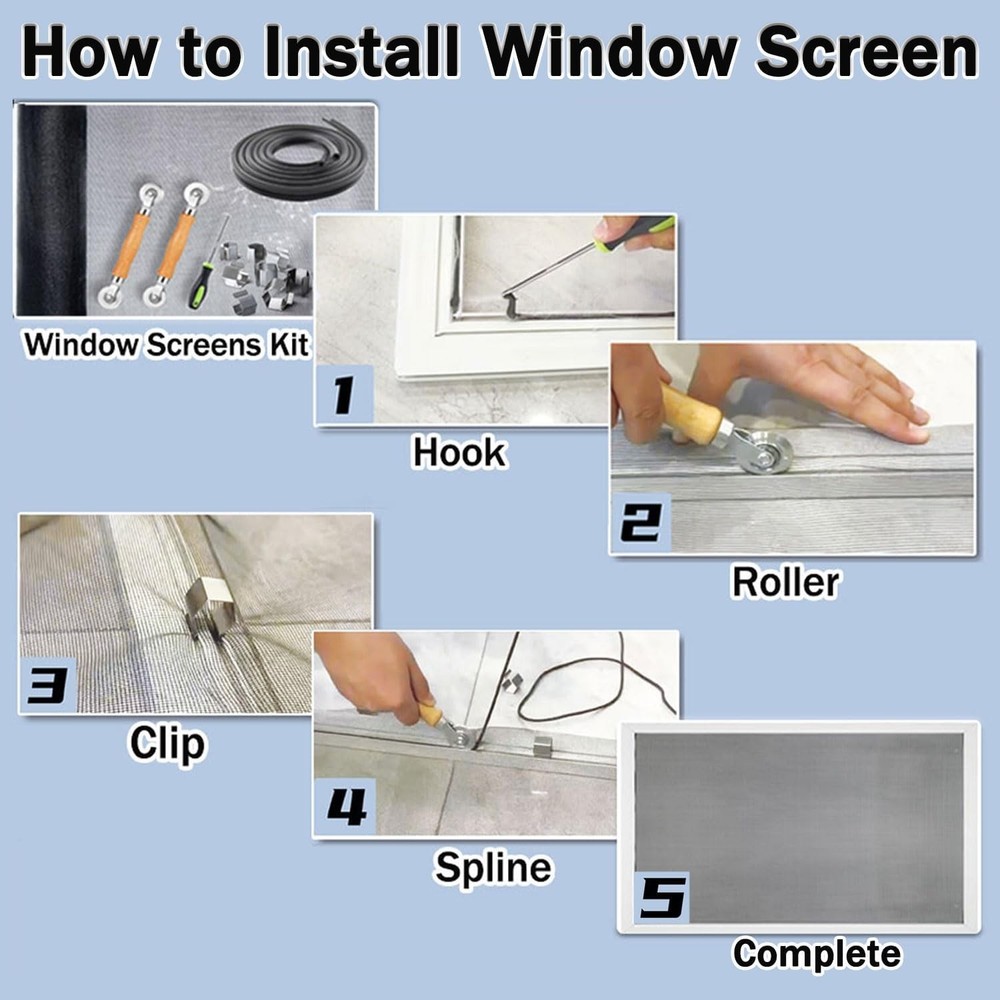 How to Install Window Screen

Window Screens Kit

1

Hook

2

Roller

3

Clip

4

Spline

5

Complete