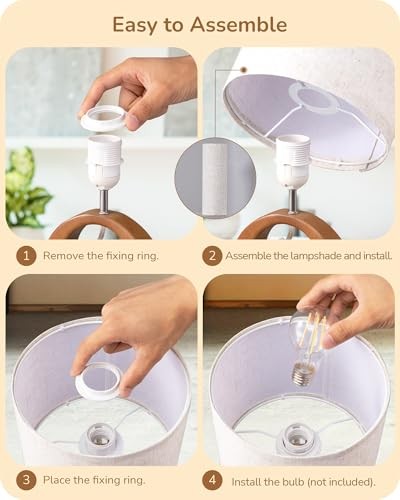 Easy to Assemble

1 Remove the fixing ring.

2 Assemble the lampshade and install.

3 Place the fixing ring.

4 Install the bulb (not included).