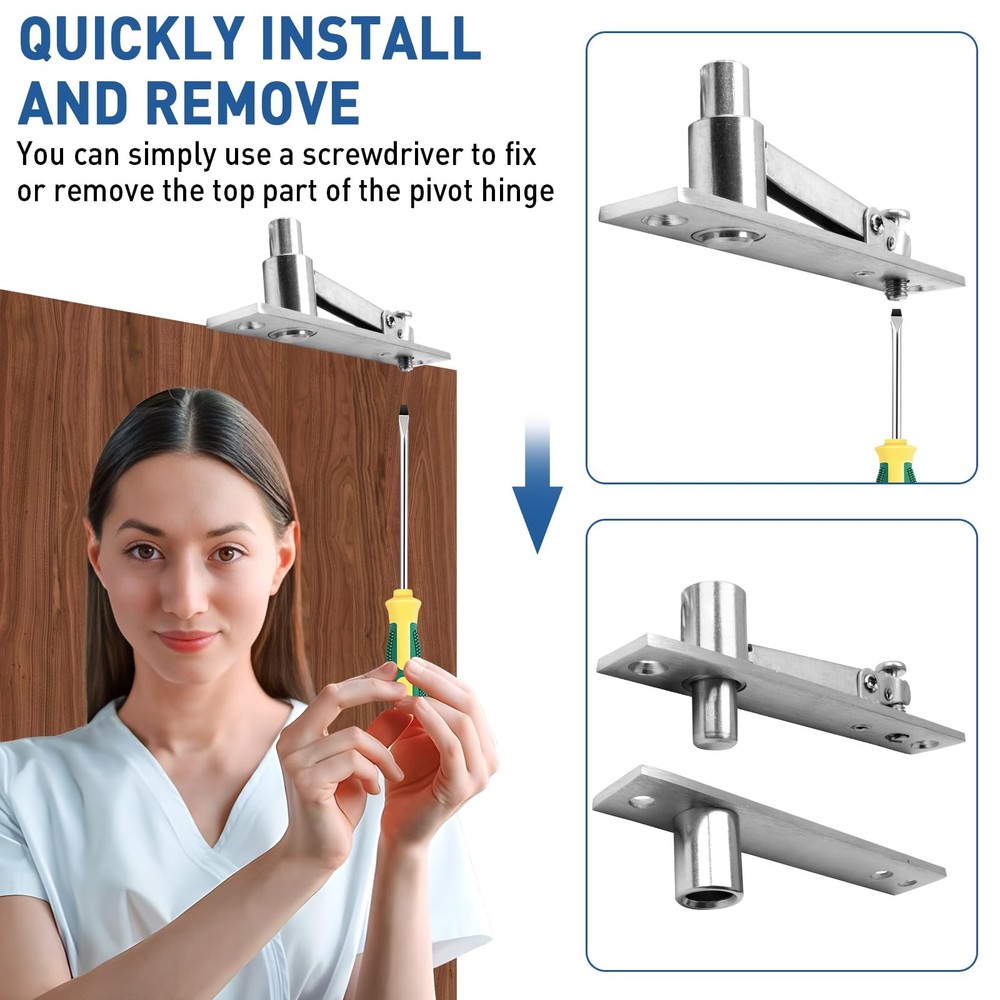 QUICKLY INSTALL AND REMOVE

You can simply use a screwdriver to fix or remove the top part of the pivot hinge