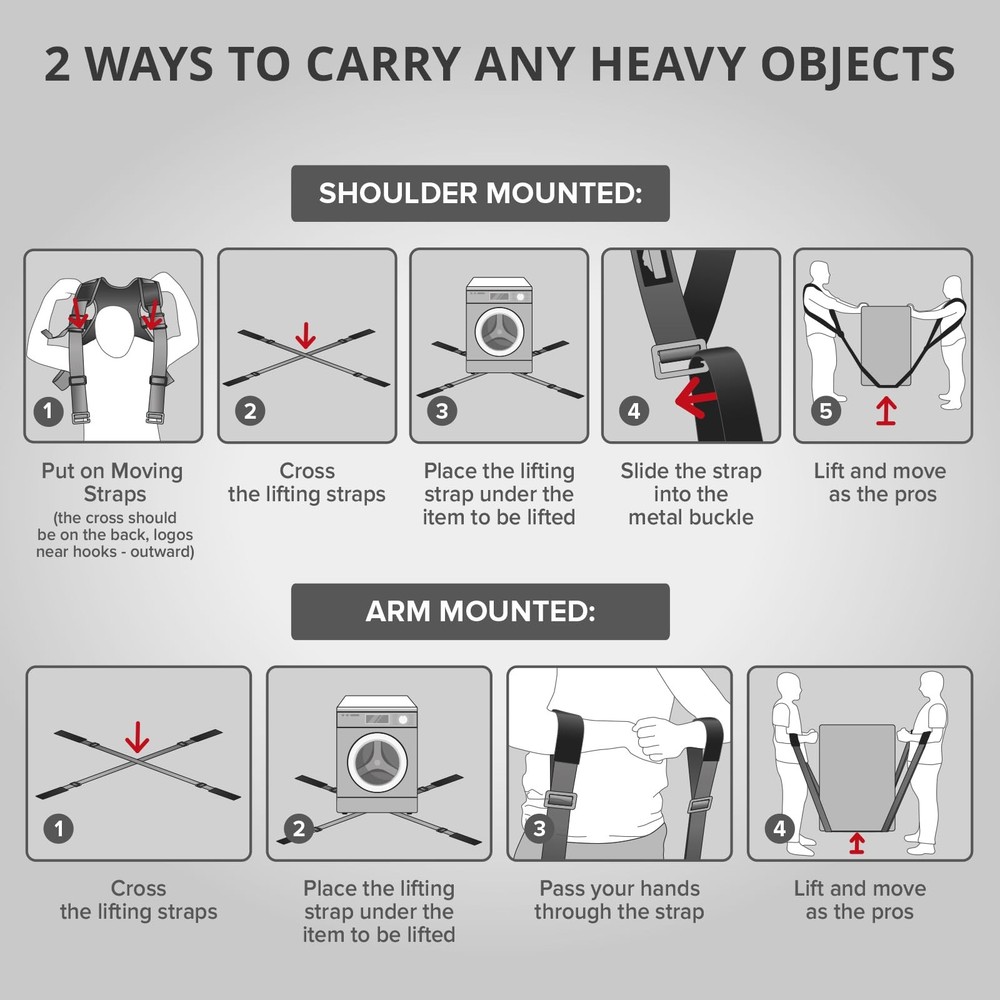 2 WAYS TO CARRY ANY HEAVY OBJECTS

SHOULDER MOUNTED:

1

Put on Moving Straps
(the cross should be on the back, logos near hooks - outward)

2

Cross the lifting straps

3

Place the lifting strap under the item to be lifted

4

Slide the strap into the metal buckle

5

Lift and move as the pros

ARM MOUNTED:

1

Cross the lifting straps

2

Place the lifting strap under the item to be lifted

3

Pass your hands through the strap

4

Lift and move as the pros