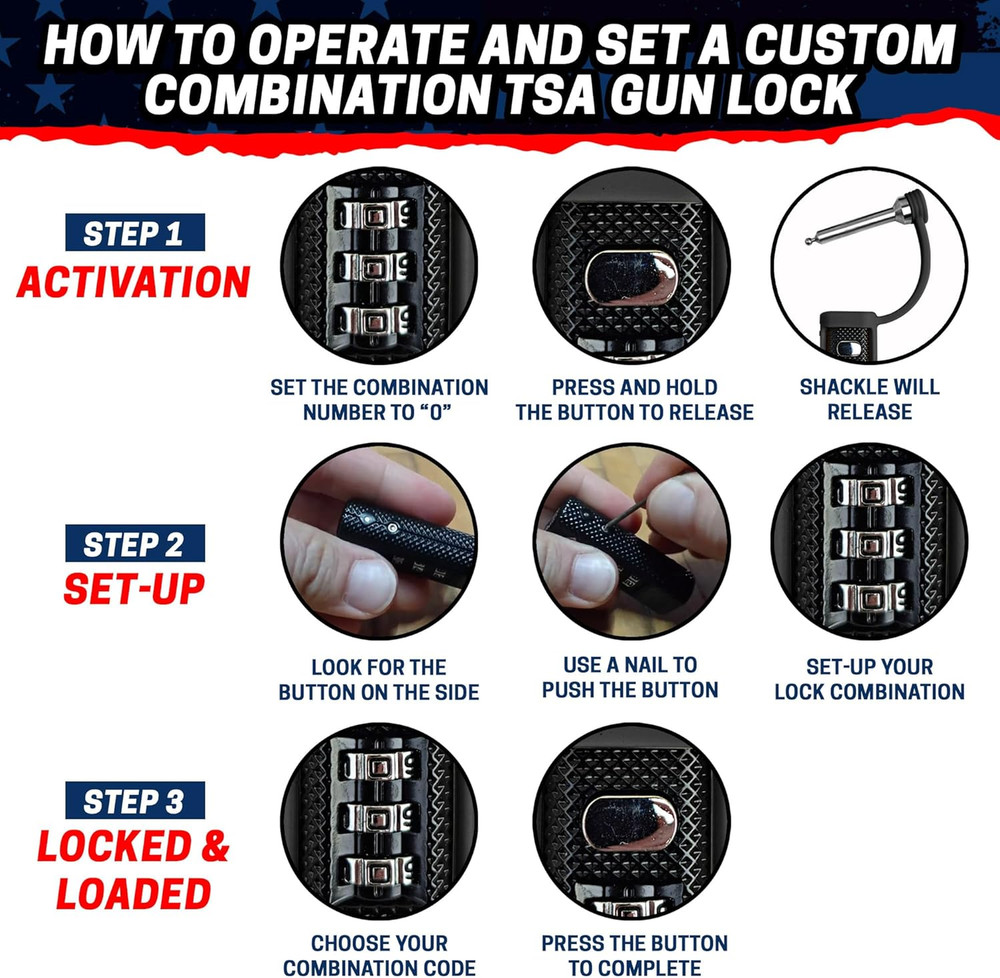 HOW TO OPERATE AND SET A CUSTOM COMBINATION TSA GUN LOCK

STEP 1
ACTIVATION

SET THE COMBINATION NUMBER TO "0"

PRESS AND HOLD THE BUTTON TO RELEASE

SHACKLE WILL RELEASE

STEP 2
SET-UP

LOOK FOR THE BUTTON ON THE SIDE

USE A NAIL TO PUSH THE BUTTON

SET-UP YOUR LOCK COMBINATION

STEP 3
LOCKED & LOADED

CHOOSE YOUR COMBINATION CODE

PRESS THE BUTTON TO COMPLETE