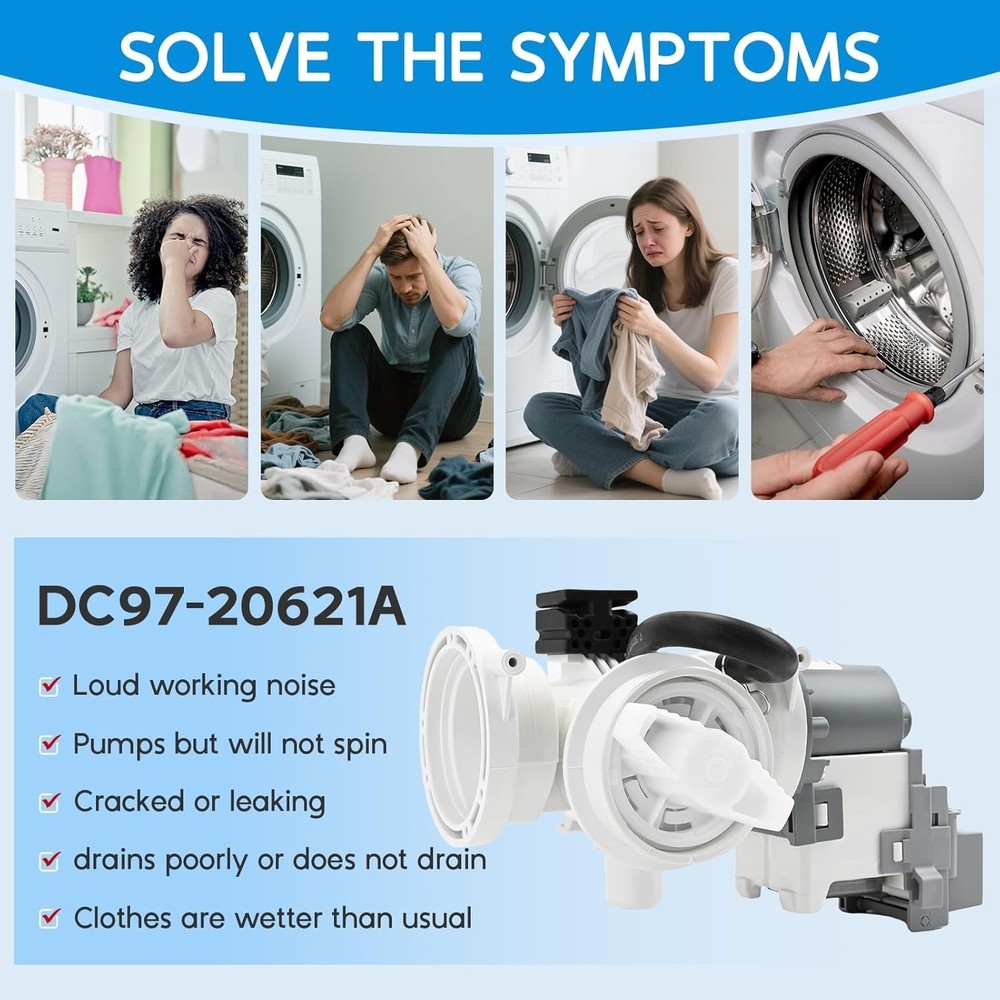 SOLVE THE SYMPTOMS

DC97-20621A

Loud working noise

Pumps but will not spin

Cracked or leaking

drains poorly or does not drain

Clothes are wetter than usual