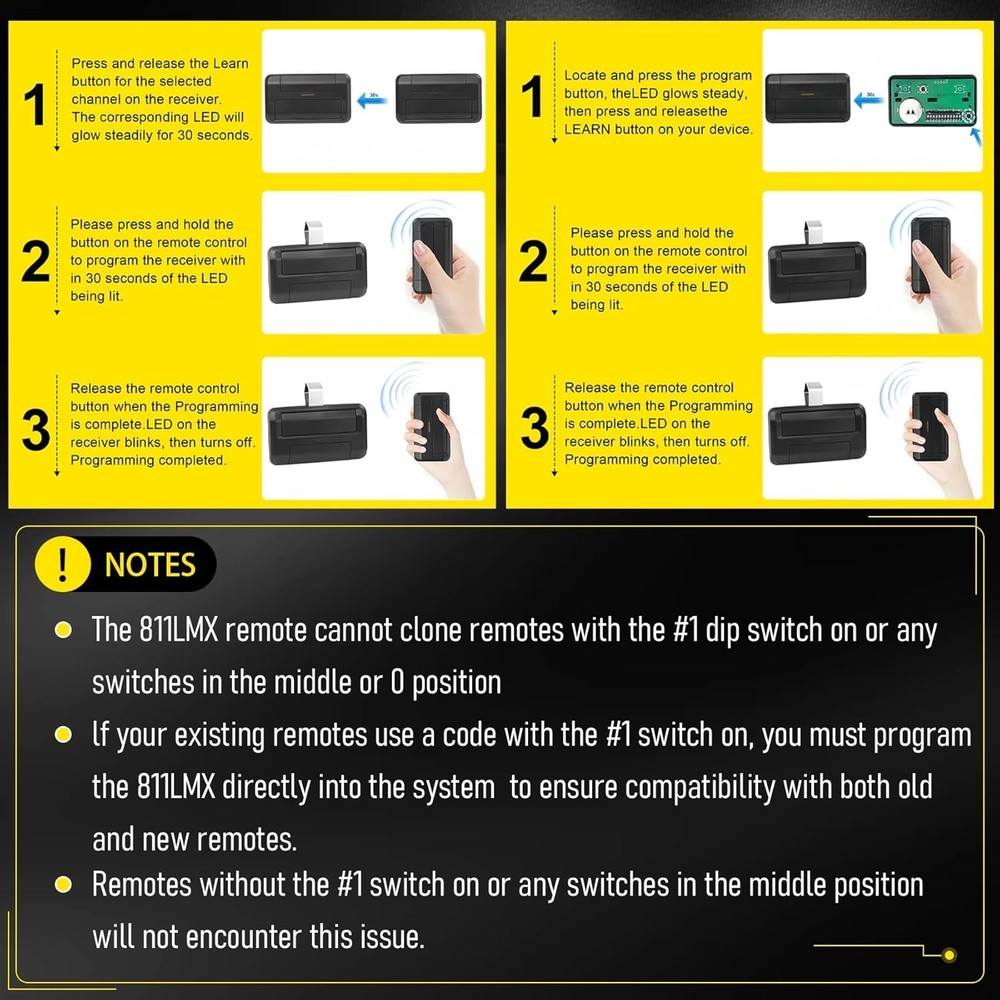 1 Press and release the Learn button for the selected channel on the receiver. The corresponding LED will glow steadily for 30 seconds.

30s

2 Please press and hold the button on the remote control to program the receiver with in 30 seconds of the LED being lit.

3 Release the remote control button when the Programming is complete.LED on the receiver blinks, then turns off. Programming completed.

1 Locate and press the program button, theLED glows steady, then press and releasethe LEARN button on your device.

30s

2 Please press and hold the button on the remote control to program the receiver with in 30 seconds of the LED being lit.

3 Release the remote control button when the Programming is complete.LED on the receiver blinks, then turns off. Programming completed.

! NOTES

The 811LMX remote cannot clone remotes with the #1 dip switch on or any switches in the middle or 0 position

If your existing remotes use a code with the #1 switch on, you must program the 811LMX directly into the system to ensure compatibility with both old and new remotes.

Remotes without the #1 switch on or any switches in the middle position will not encounter this issue.