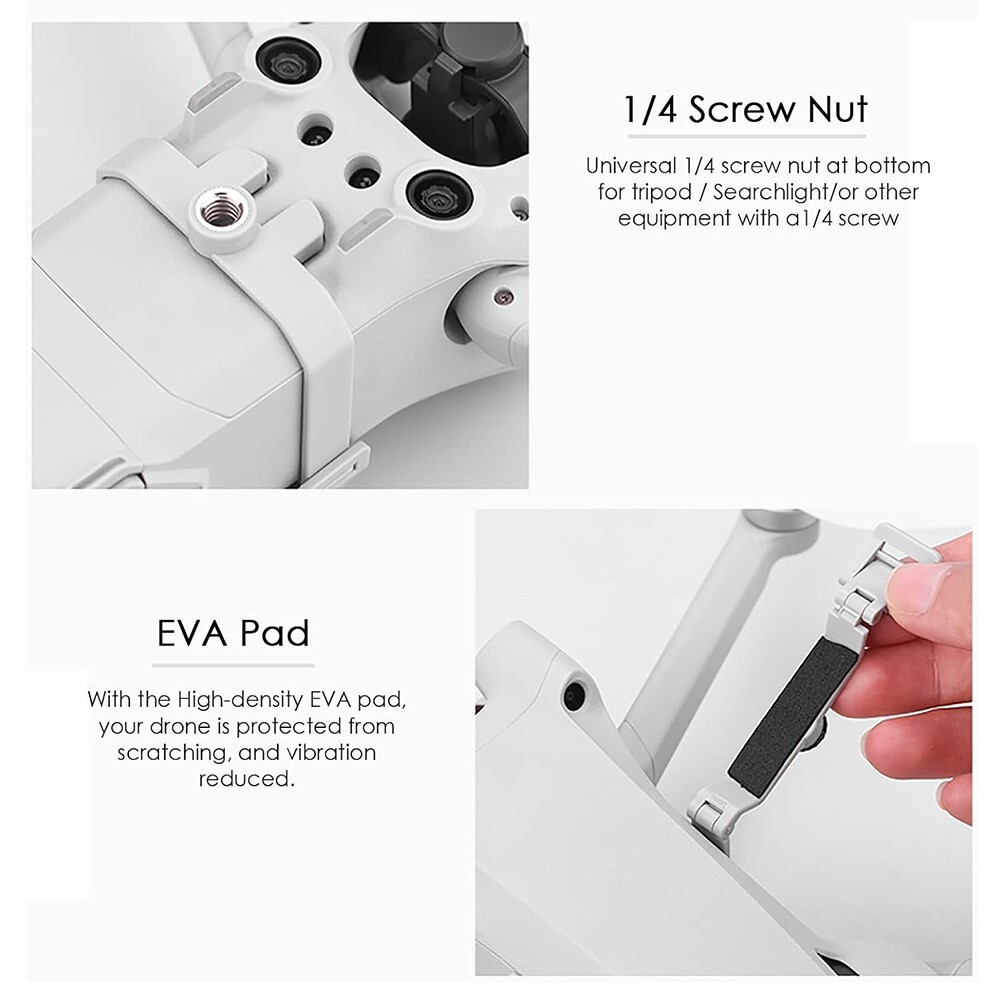 1/4 Screw Nut

Universal 1/4 screw nut at bottom for tripod / Searchlight/or other equipment with a1/4 screw

EVA Pad

With the High-density EVA pad, your drone is protected from scratching, and vibration reduced.