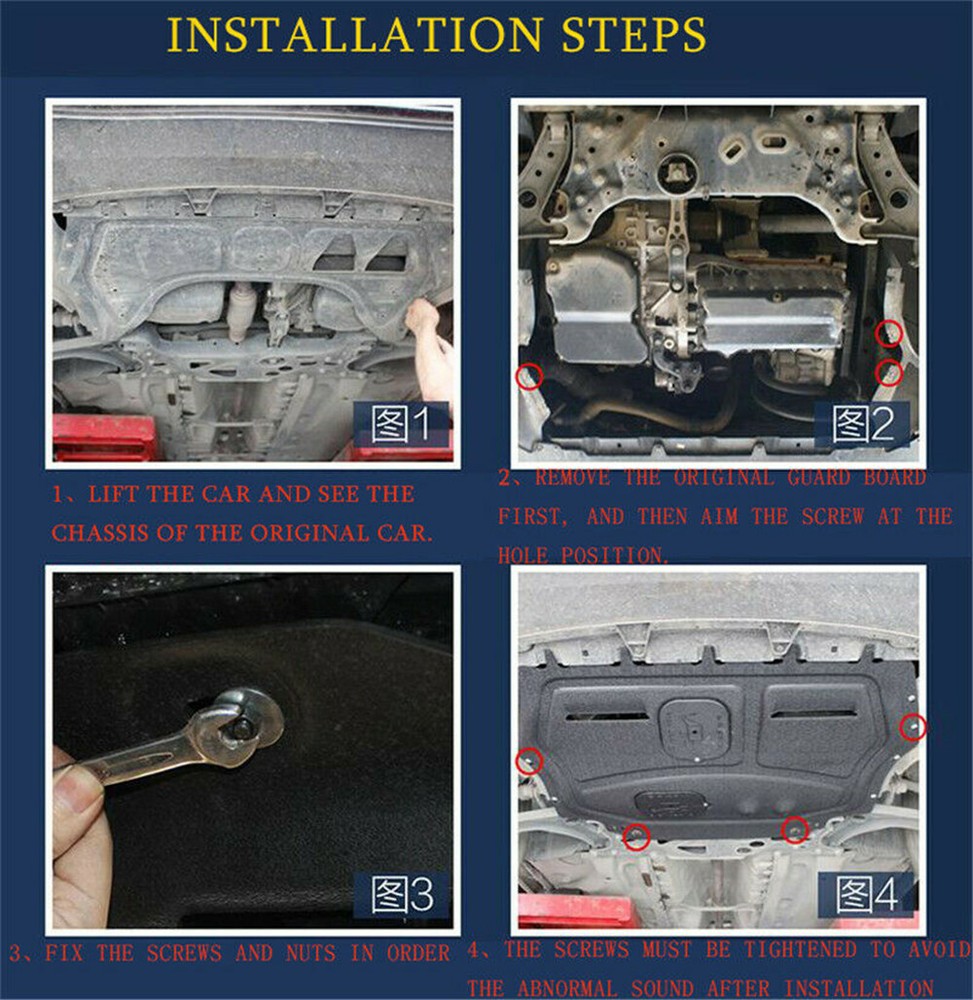 INSTALLATION STEPS

图1

1、LIFT THE CAR AND SEE THE CHASSIS OF THE ORIGINAL CAR.

图2

2、REMOVE THE ORIGINAL GUARD BOARD FIRST, AND THEN AIM THE SCREW AT THE HOLE POSITION.

图3

3、FIX THE SCREWS AND NUTS IN ORDER

图4

4、THE SCREWS MUST BE TIGHTENED TO AVOID THE ABNORMAL SOUND AFTER INSTALLATION