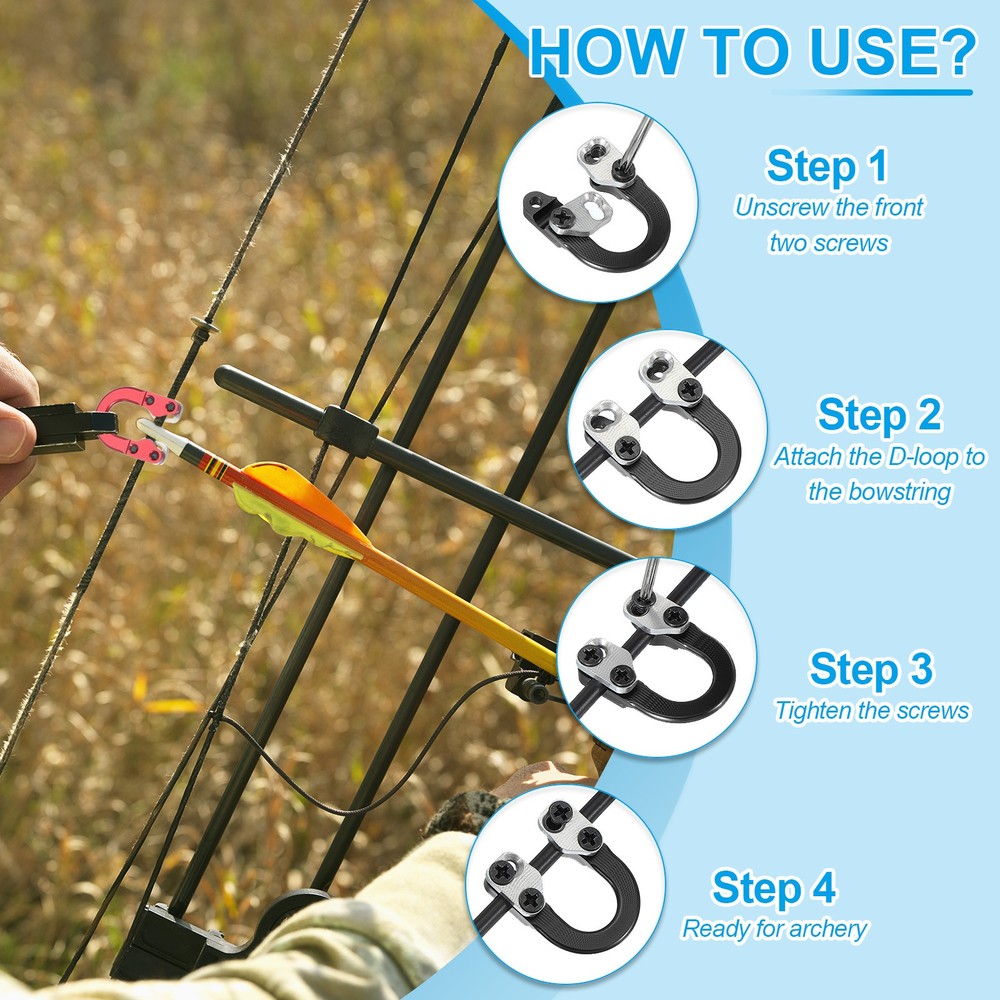 HOW TO USE?

Step 1
Unscrew the front two screws

Step 2
Attach the D-loop to the bowstring

Step 3
Tighten the screws

Step 4
Ready for archery