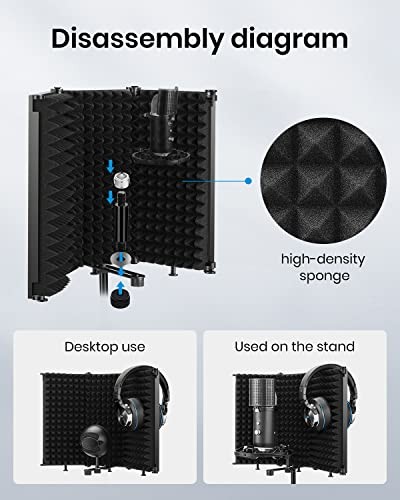 Disassembly diagram

high-density sponge

Desktop use

Used on the stand