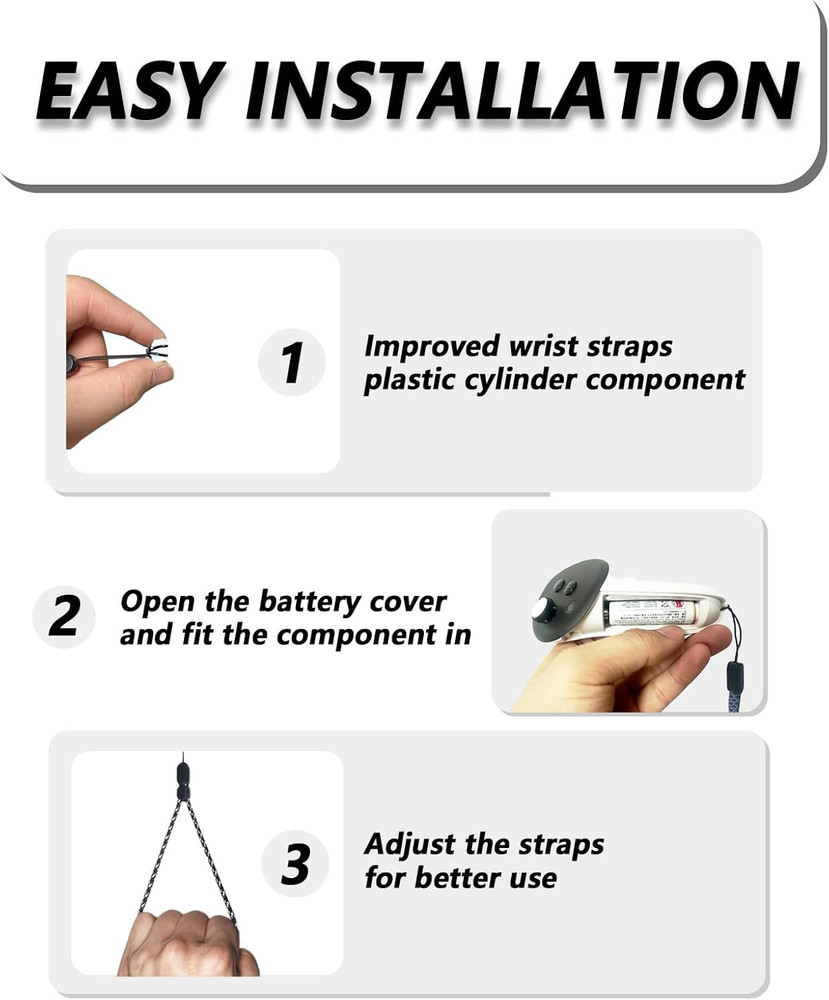 EASY INSTALLATION

1 Improved wrist straps plastic cylinder component

2 Open the battery cover and fit the component in

3 Adjust the straps for better use