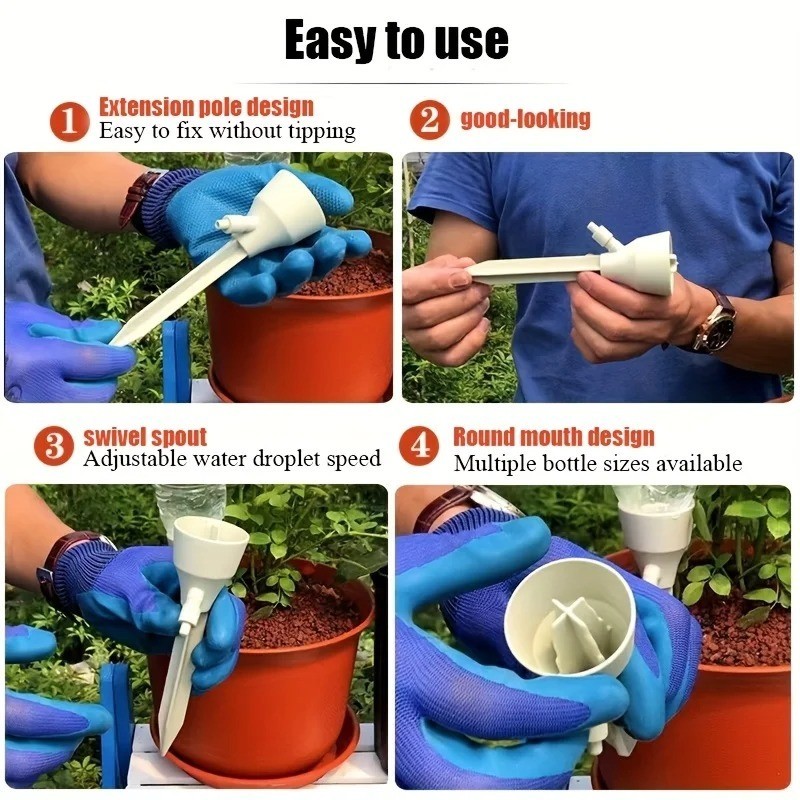 Easy to use

1 Extension pole design
Easy to fix without tipping

2 good-looking

3 swivel spout
Adjustable water droplet speed

4 Round mouth design
Multiple bottle sizes available