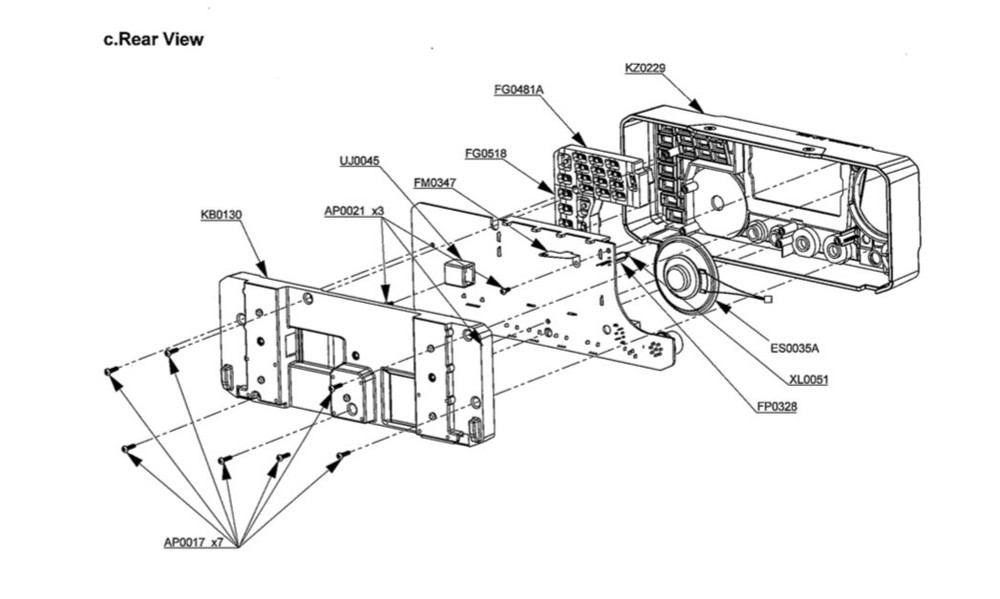 c.Rear View

KZ0229

FG0481A

FG0518

UJ0045

FM0347

AP0021 x3

KB0130

ES0035A

XL0051

FP0328

AP0017 x7