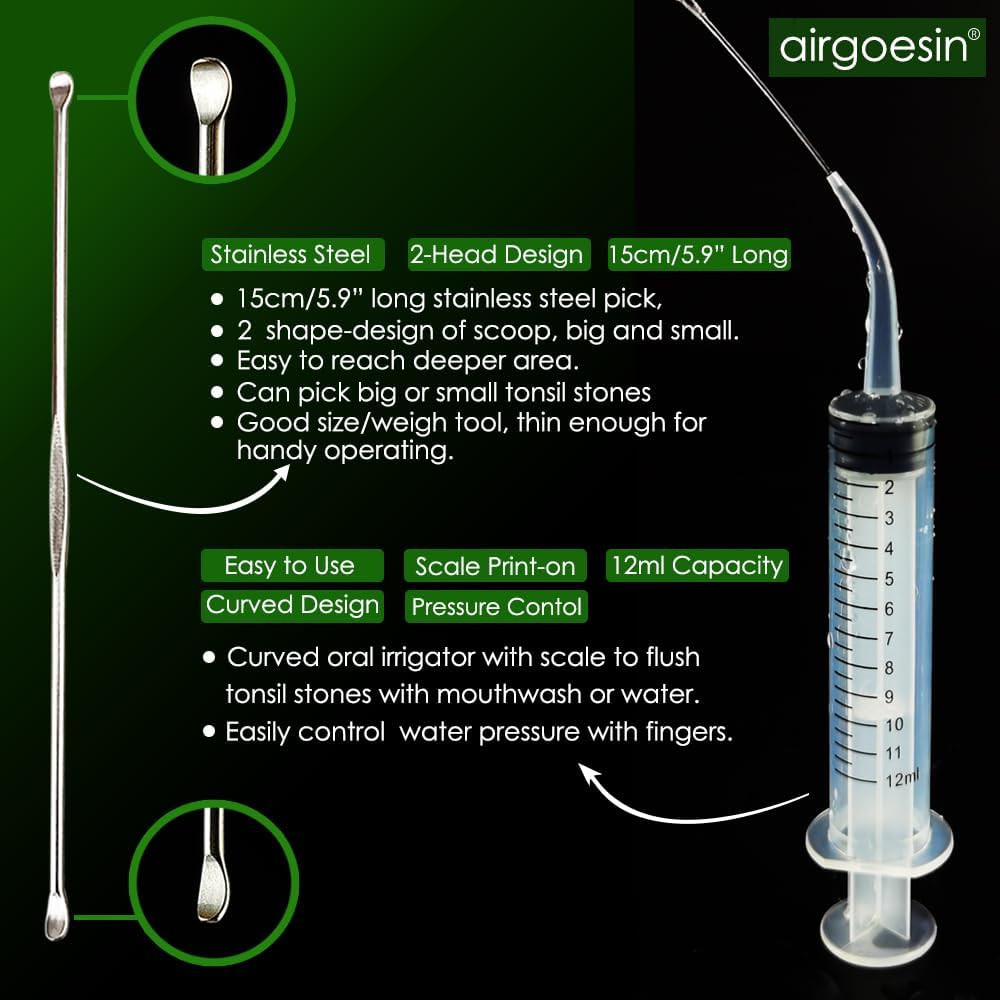 airgoesin®

Stainless Steel 2-Head Design 15cm/5.9" Long

• 15cm/5.9" long stainless steel pick,
• 2 shape-design of scoop, big and small.
• Easy to reach deeper area.
• Can pick big or small tonsil stones
• Good size/weigh tool, thin enough for handy operating.

Easy to Use Scale Print-on 12ml Capacity
Curved Design Pressure Contol

• Curved oral irrigator with scale to flush tonsil stones with mouthwash or water.
• Easily control water pressure with fingers.

2
3
4
5
6
7
8
9
10
11
12ml