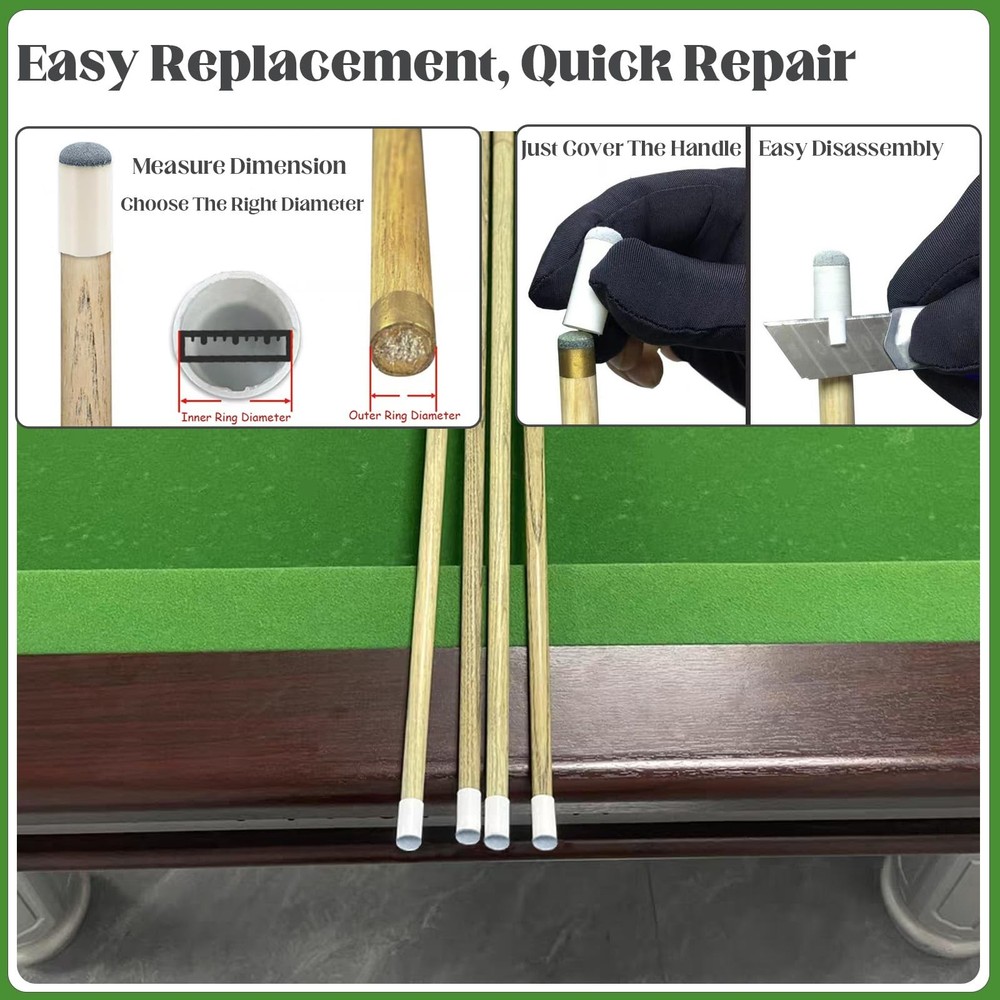 Easy Replacement, Quick Repair

Measure Dimension

Choose The Right Diameter

Inner Ring Diameter

Outer Ring Diameter

Just Cover The Handle

Easy Disassembly