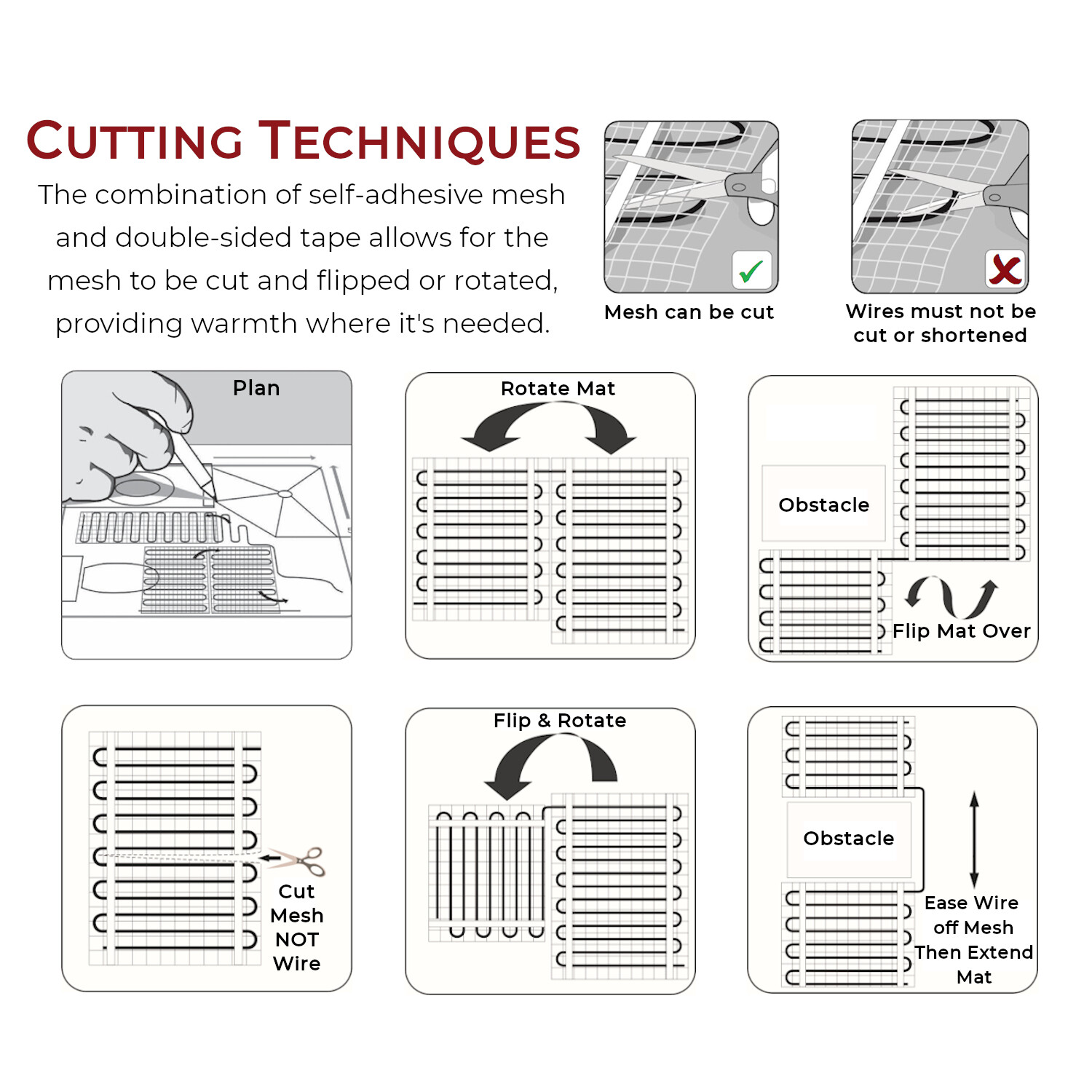 CUTTING TECHNIQUES

The combination of self-adhesive mesh and double-sided tape allows for the mesh to be cut and flipped or rotated, providing warmth where it's needed.

Mesh can be cut

Wires must not be cut or shortened

Plan

Rotate Mat

Obstacle

Flip Mat Over

Cut Mesh NOT Wire

Flip & Rotate

Obstacle

Ease Wire off Mesh Then Extend Mat