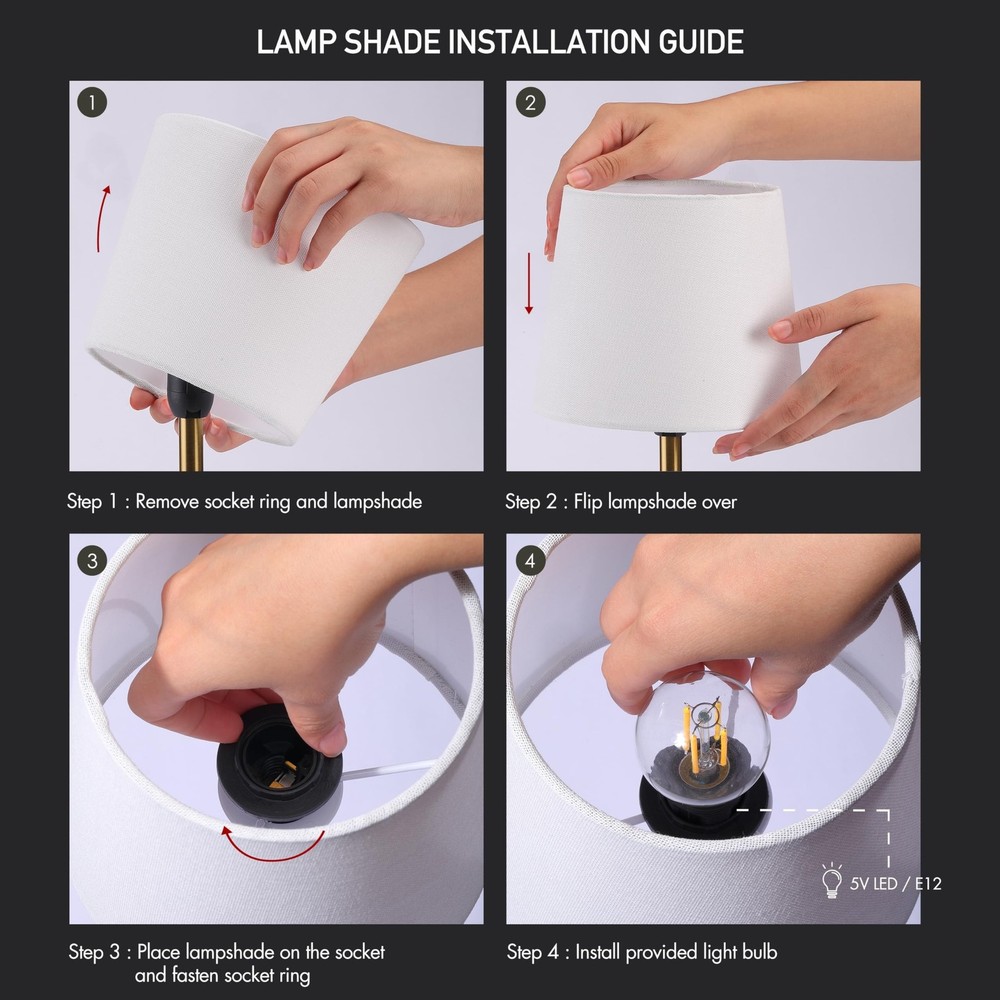 LAMP SHADE INSTALLATION GUIDE

1

Step 1 : Remove socket ring and lampshade

2

Step 2 : Flip lampshade over

3

Step 3 : Place lampshade on the socket and fasten socket ring

4

5V LED / E12

Step 4 : Install provided light bulb