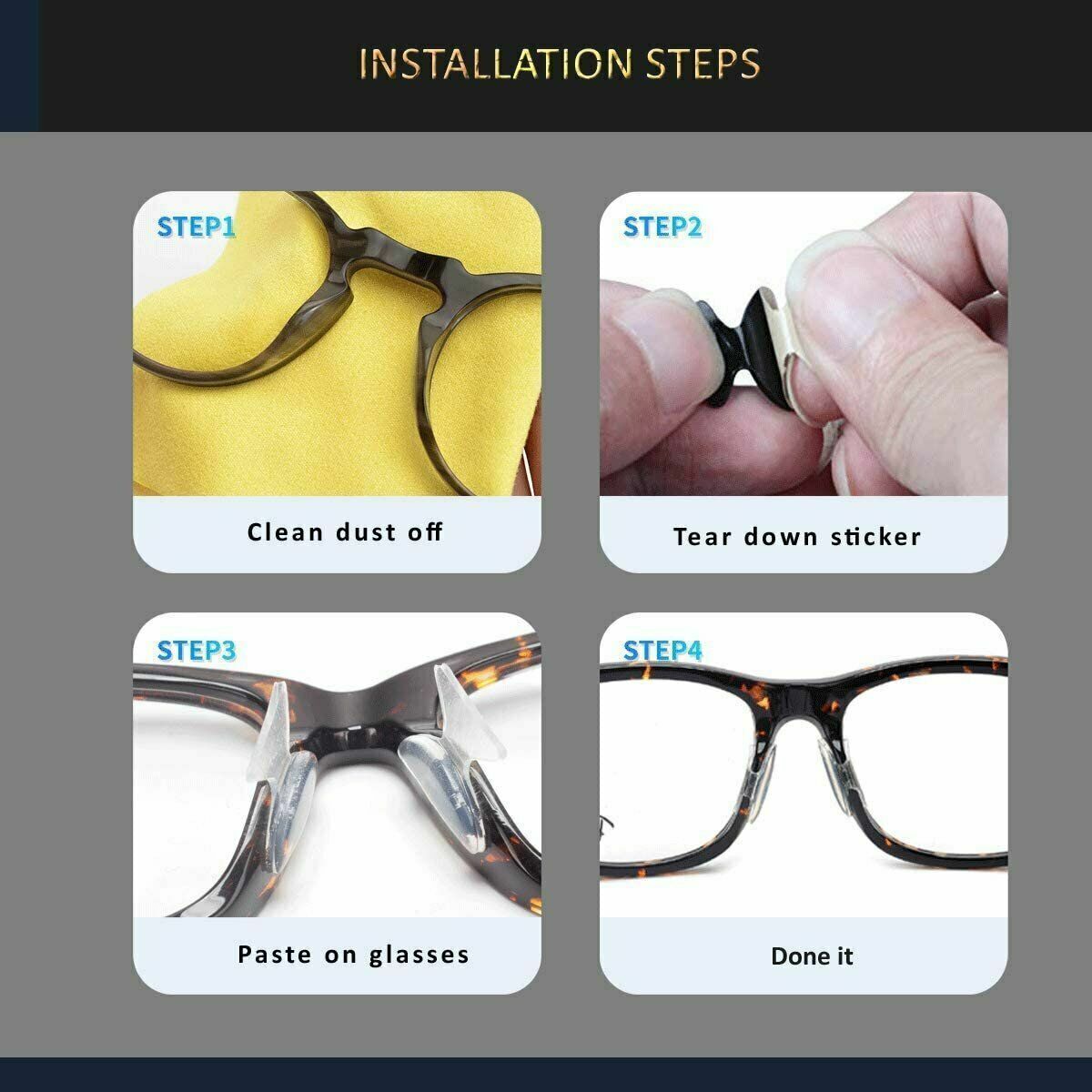 INSTALLATION STEPS

STEP1

Clean dust off

STEP2

Tear down sticker

STEP3

Paste on glasses

STEP4

Done it